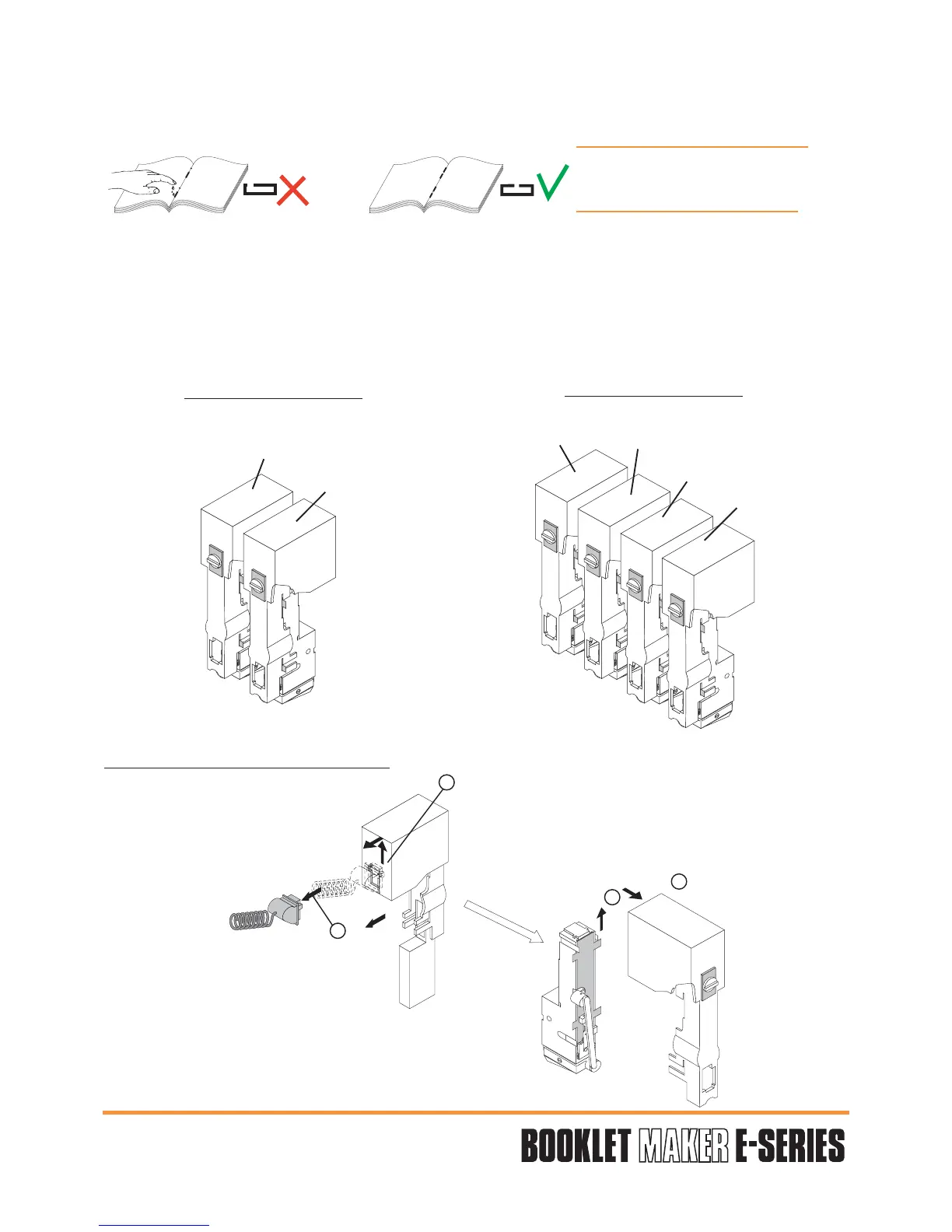 BOOKLET MAKER E-SERIES