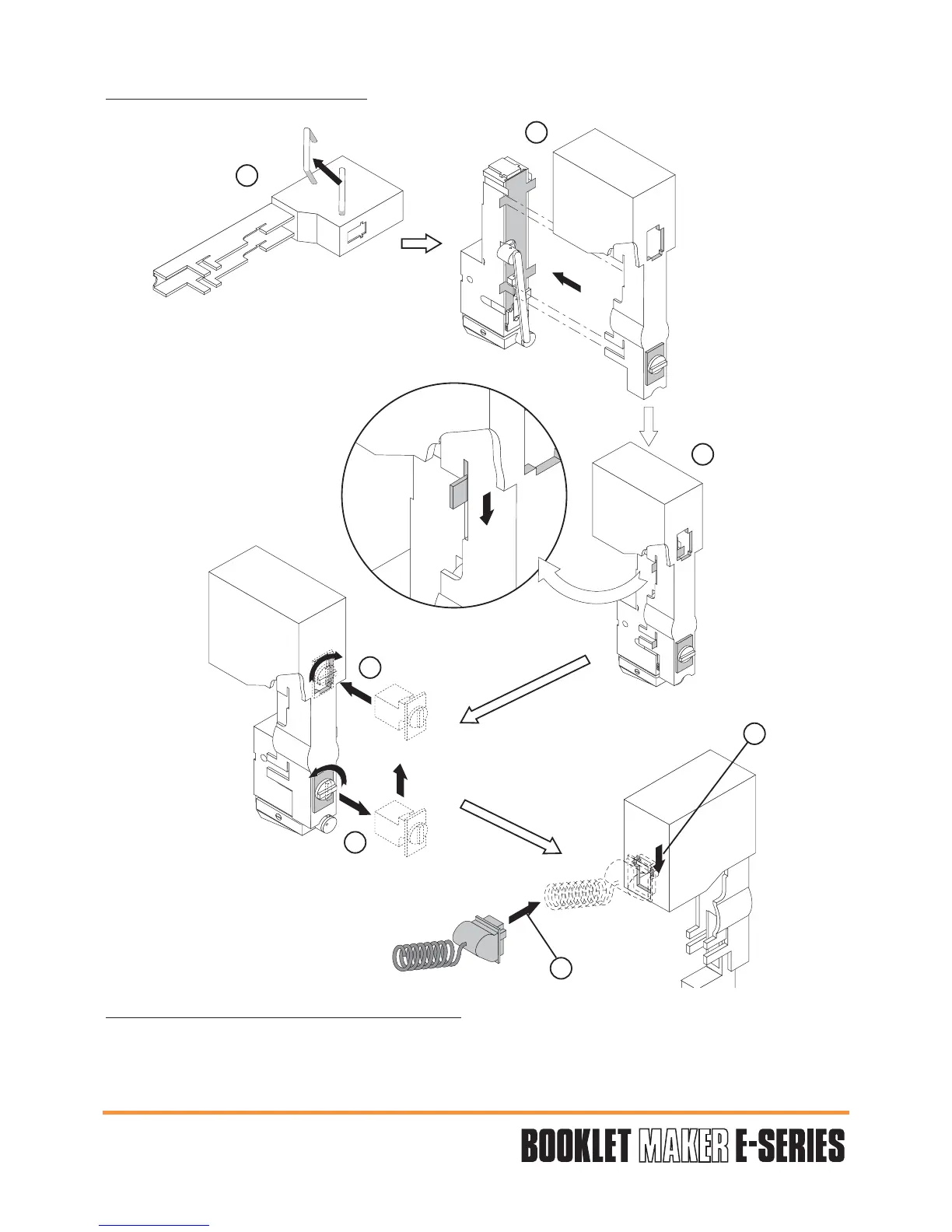 BOOKLET MAKER E-SERIES