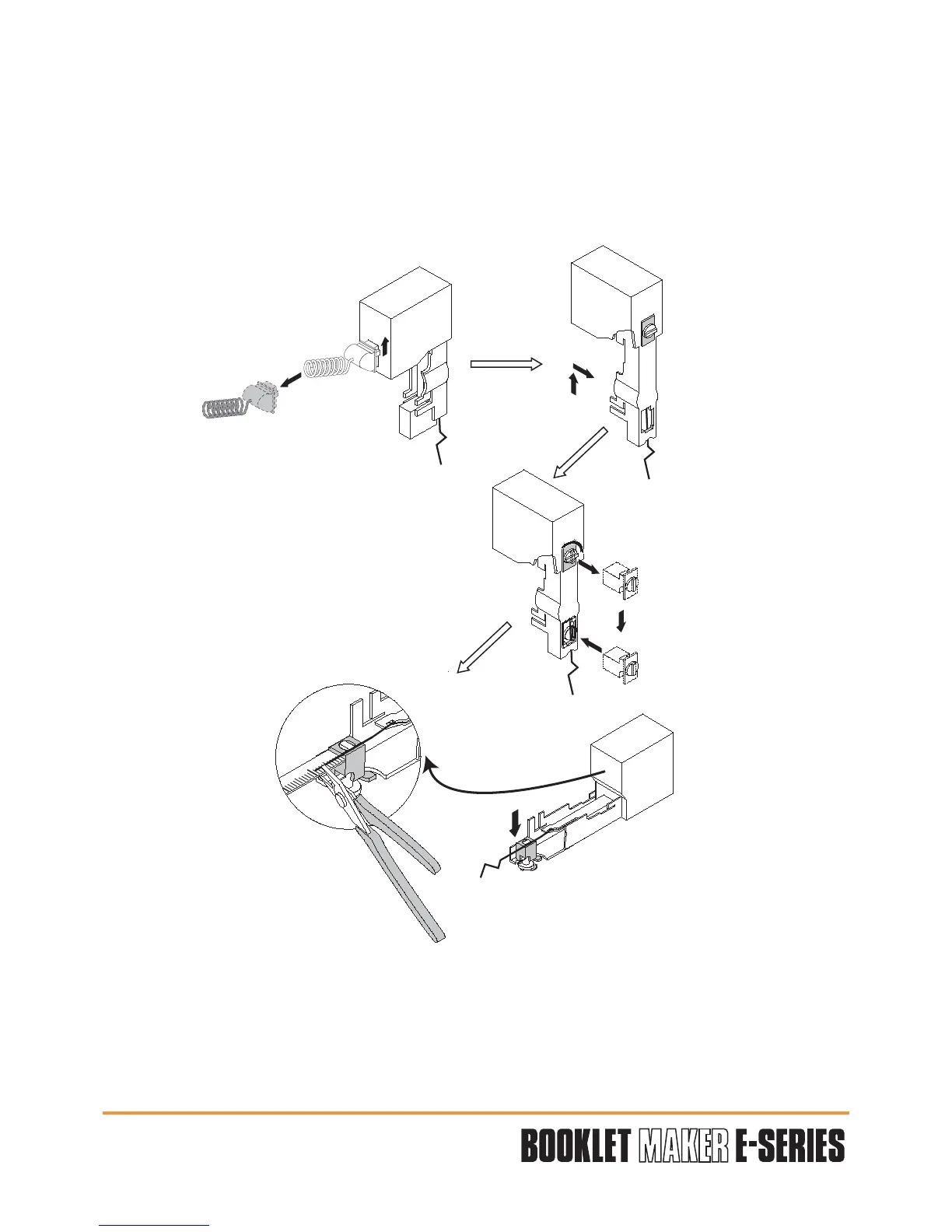 BOOKLET MAKER E-SERIES