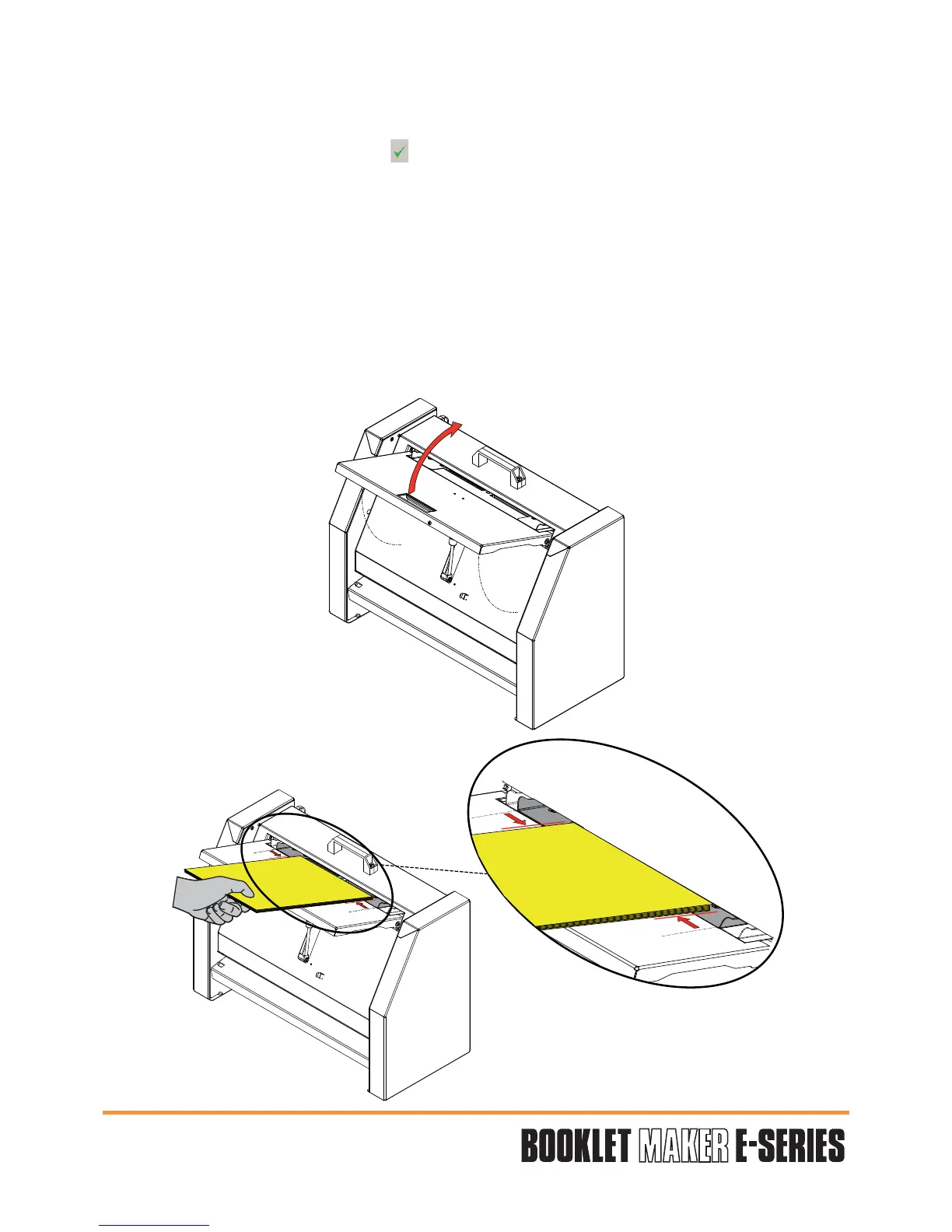 BOOKLET MAKER E-SERIES