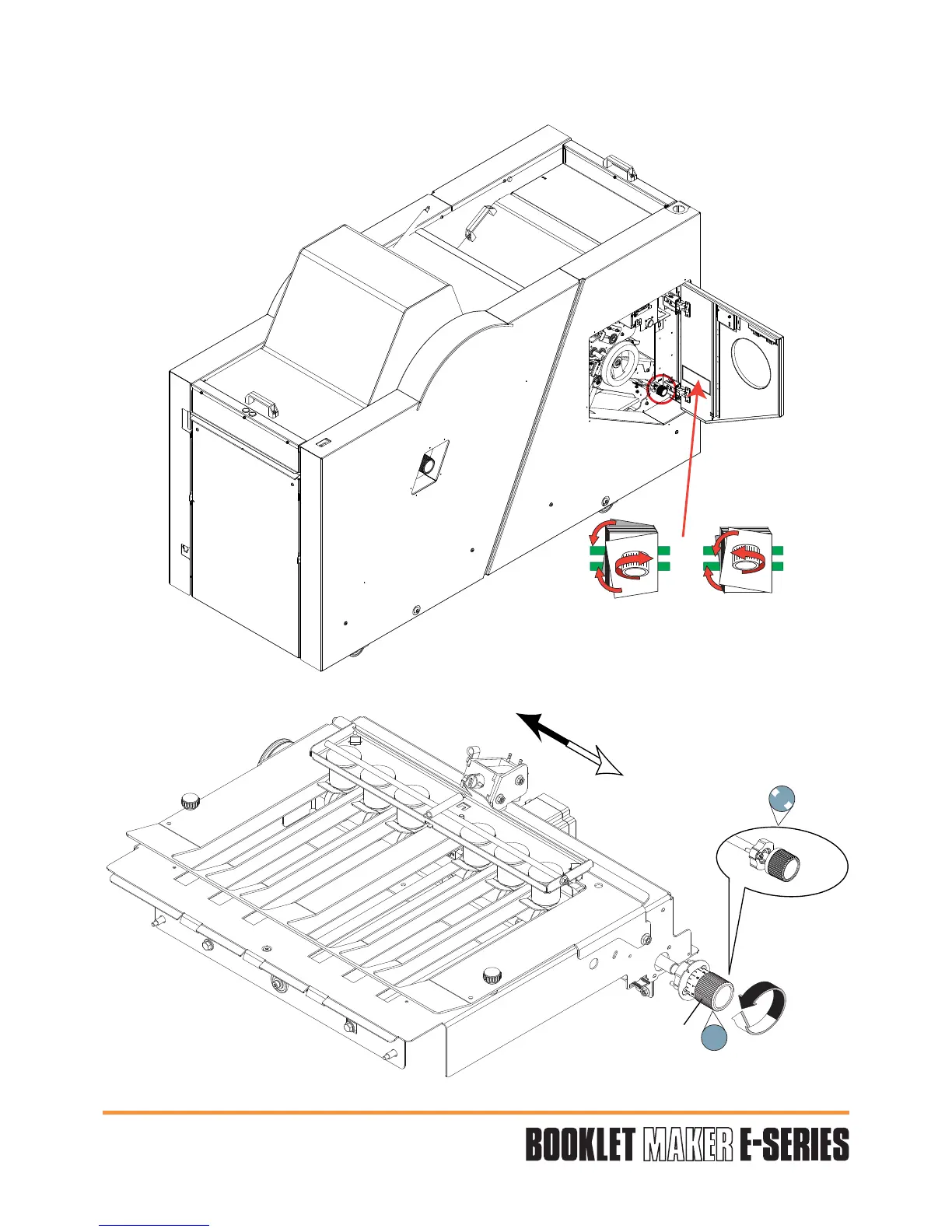 BOOKLET MAKER E-SERIES