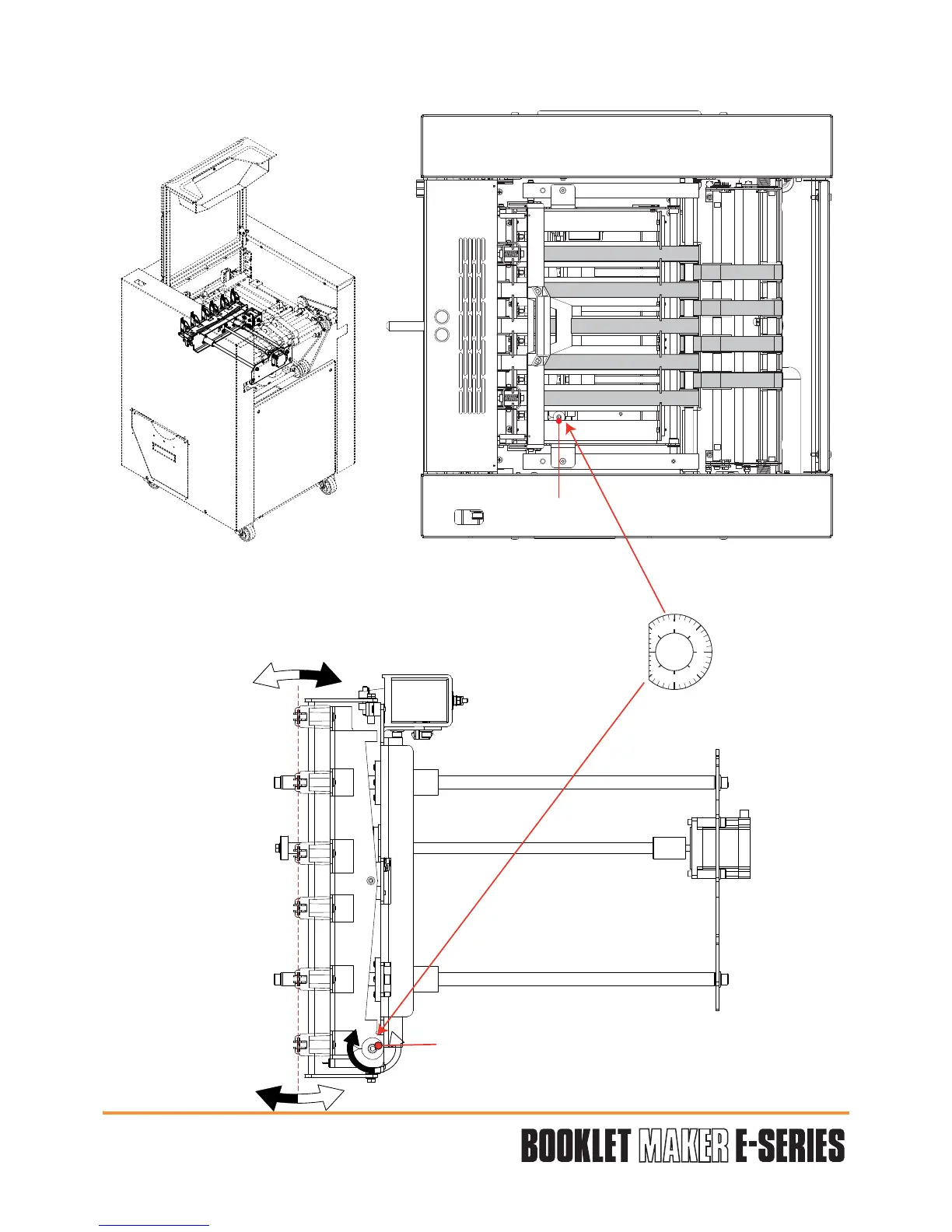 BOOKLET MAKER E-SERIES