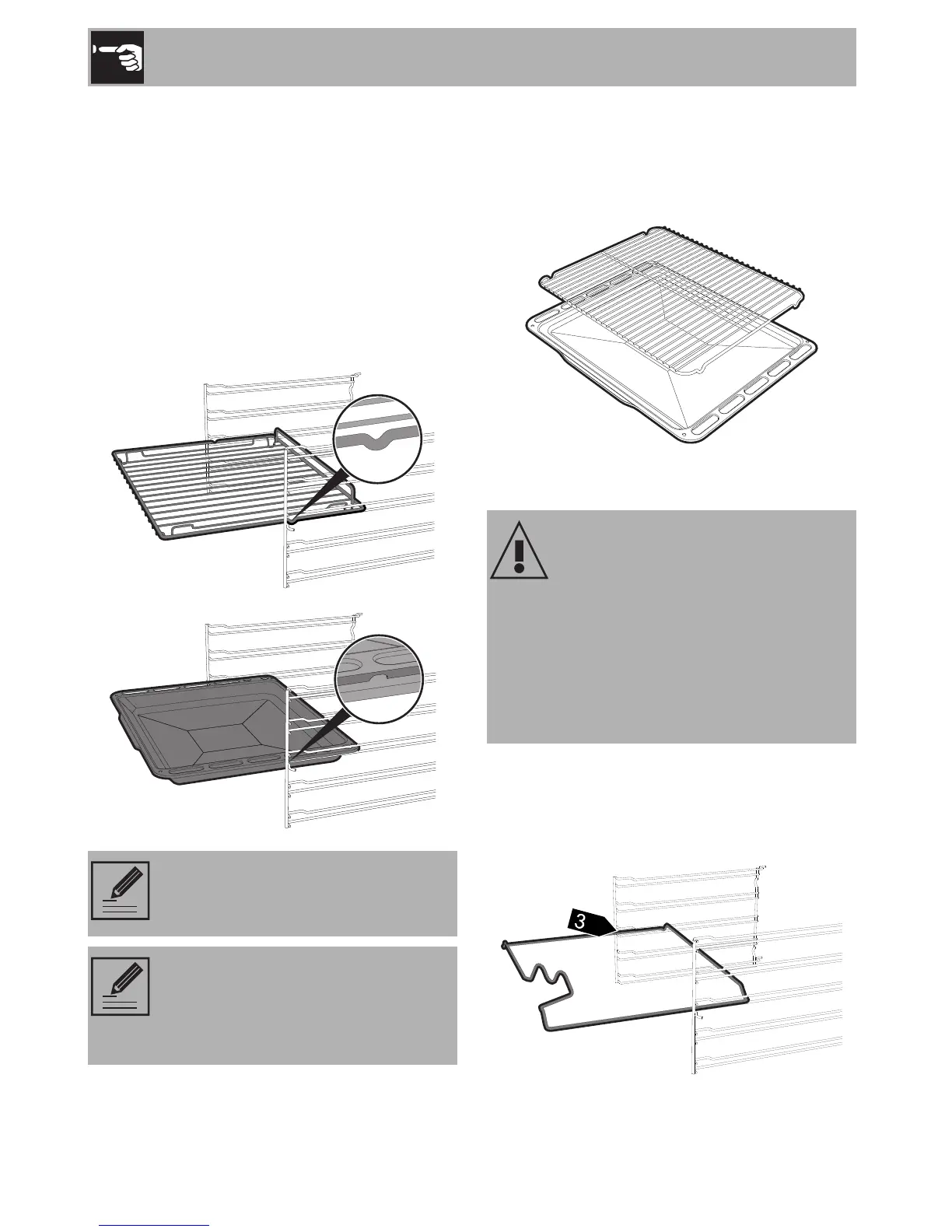 3