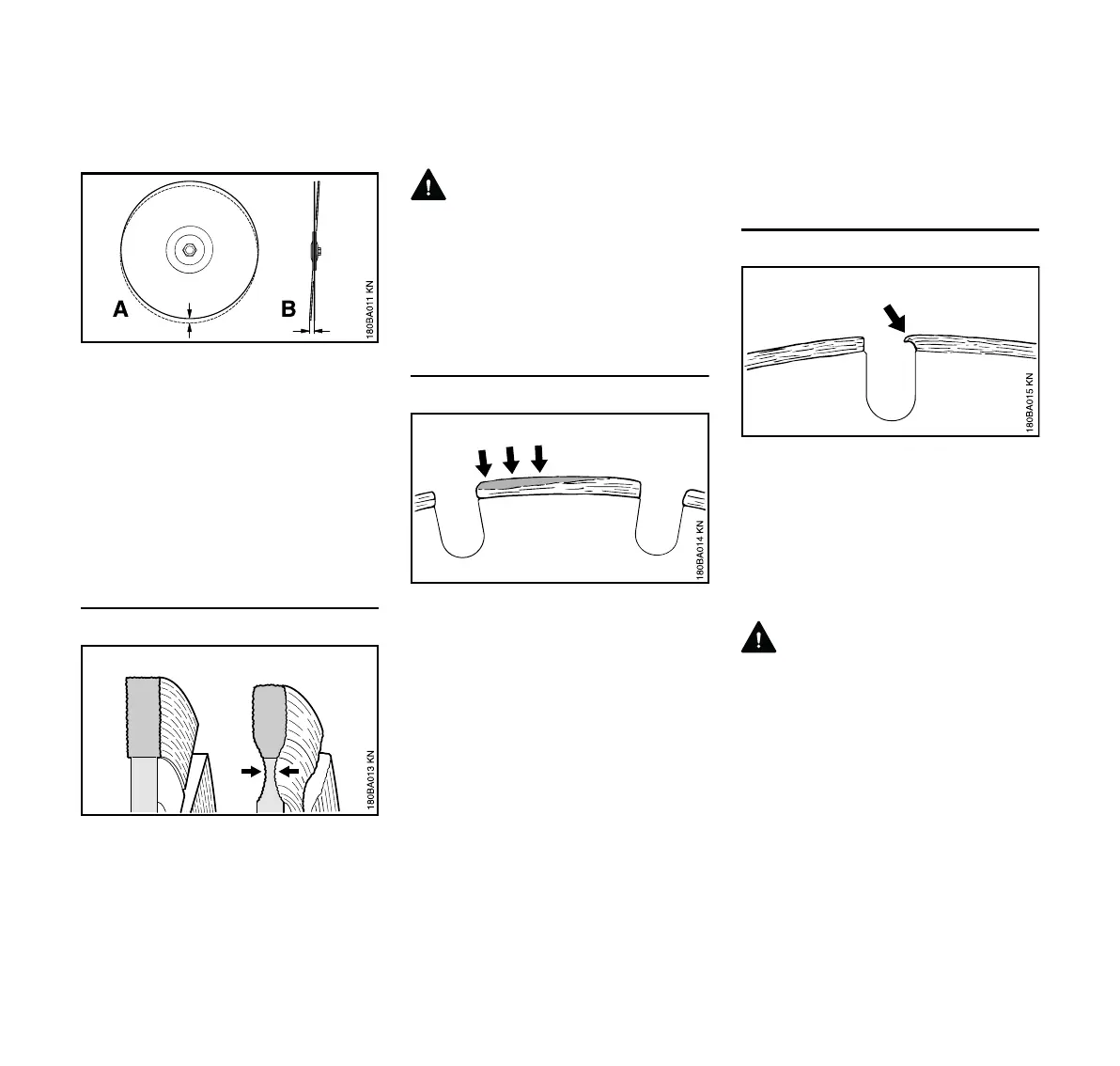 A

B

180BA011 KN

180BA013 KN

180BA014 KN

180BA015 KN