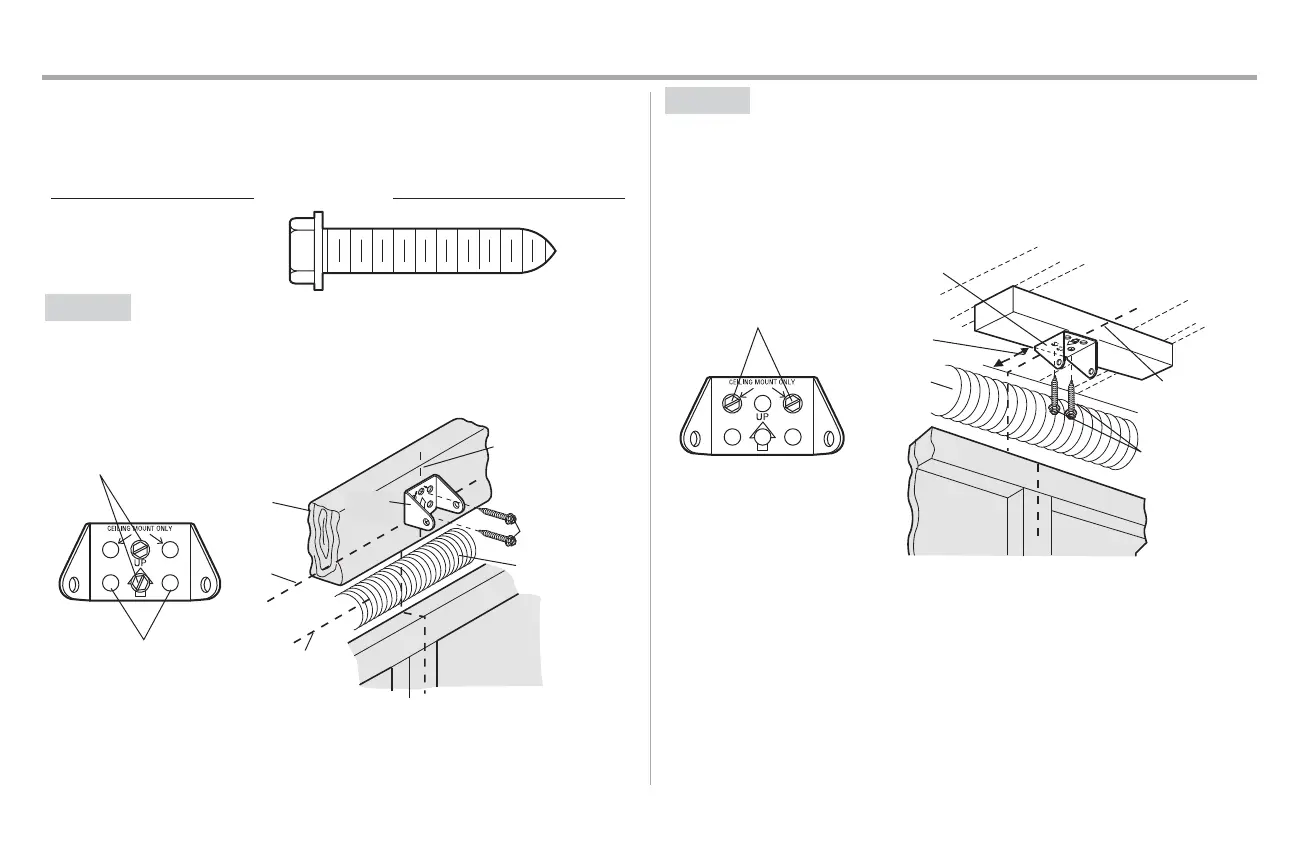 CEILING MOUNT ONLY
UP

CEILING MOUNT ONLY
UP