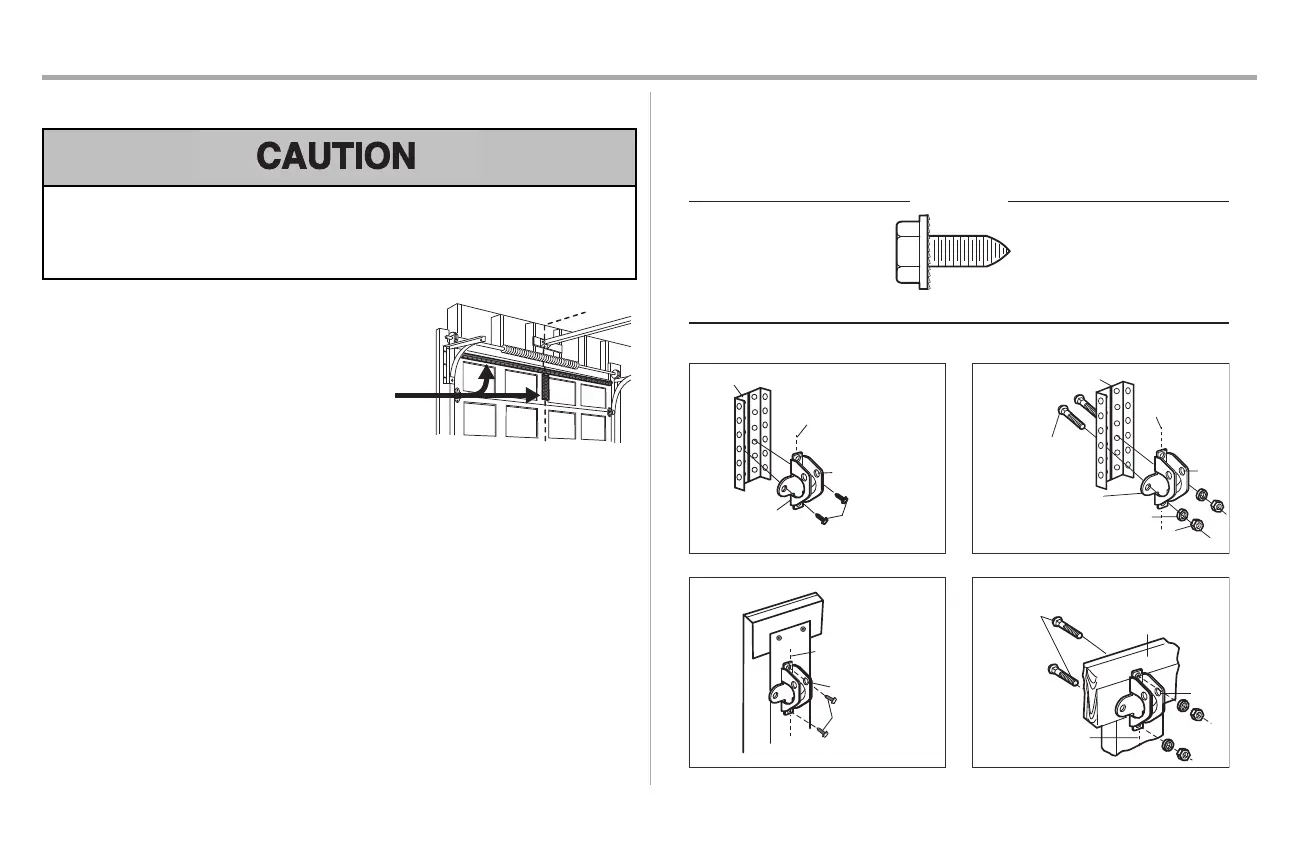 CAUTION