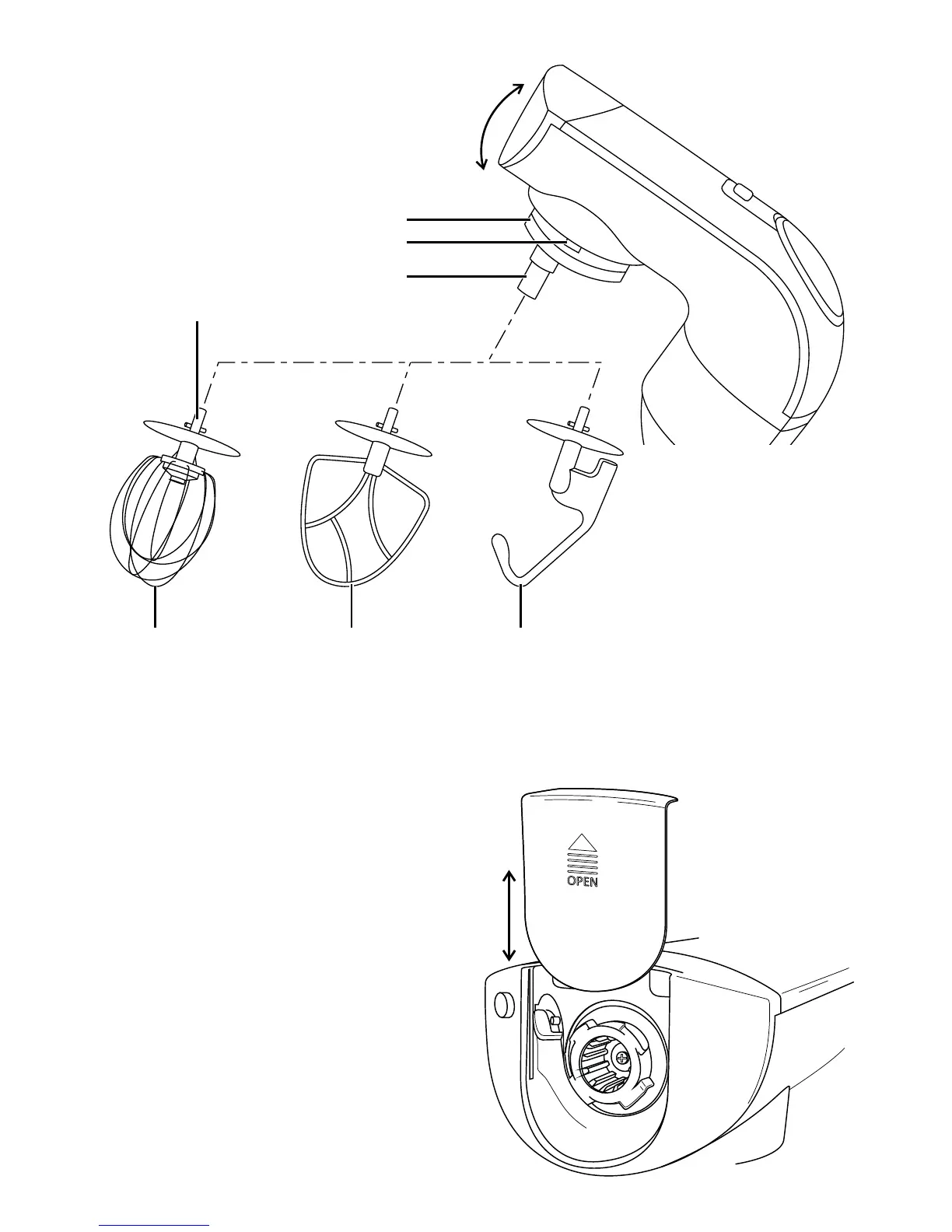 OPEN