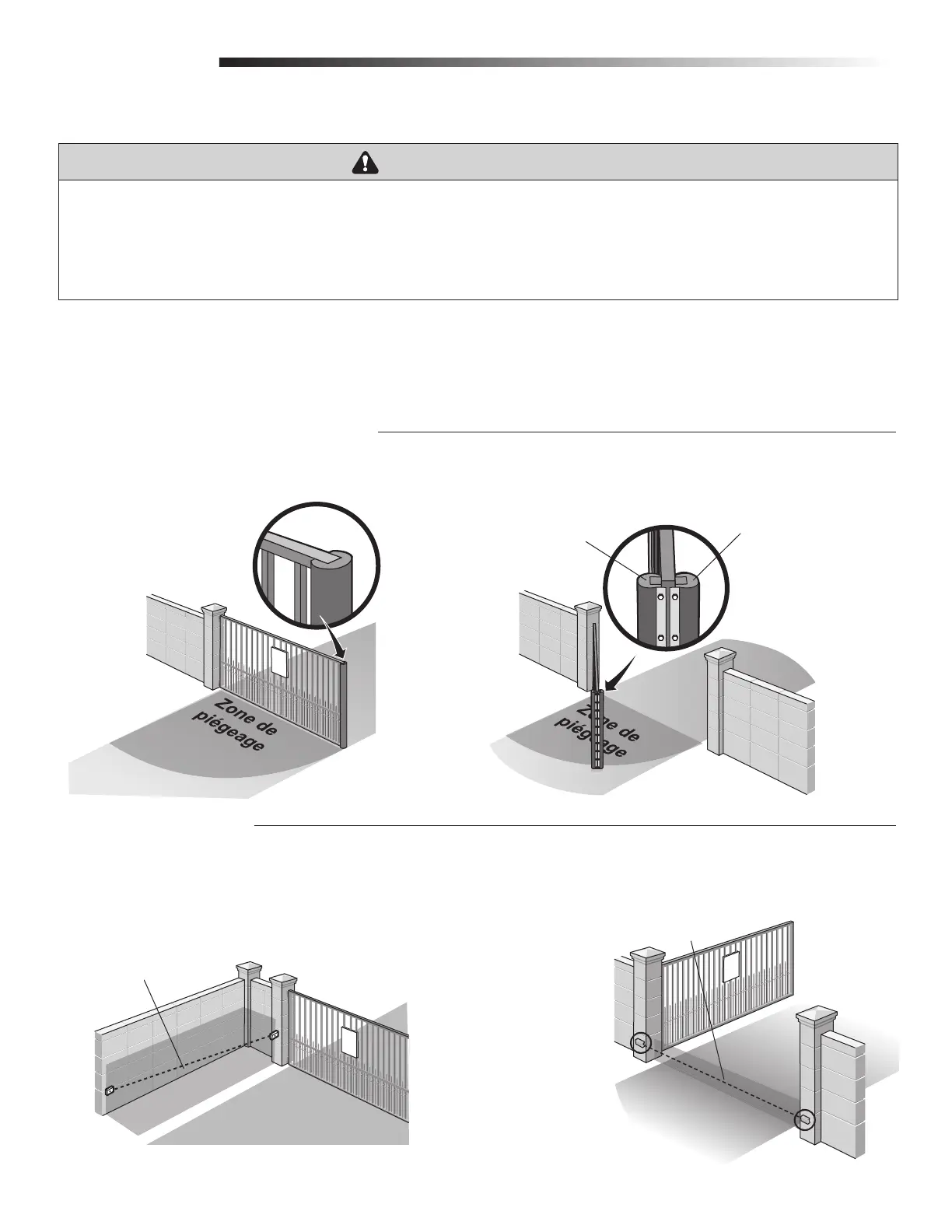 Zone de piégeage

Zone de piégeage