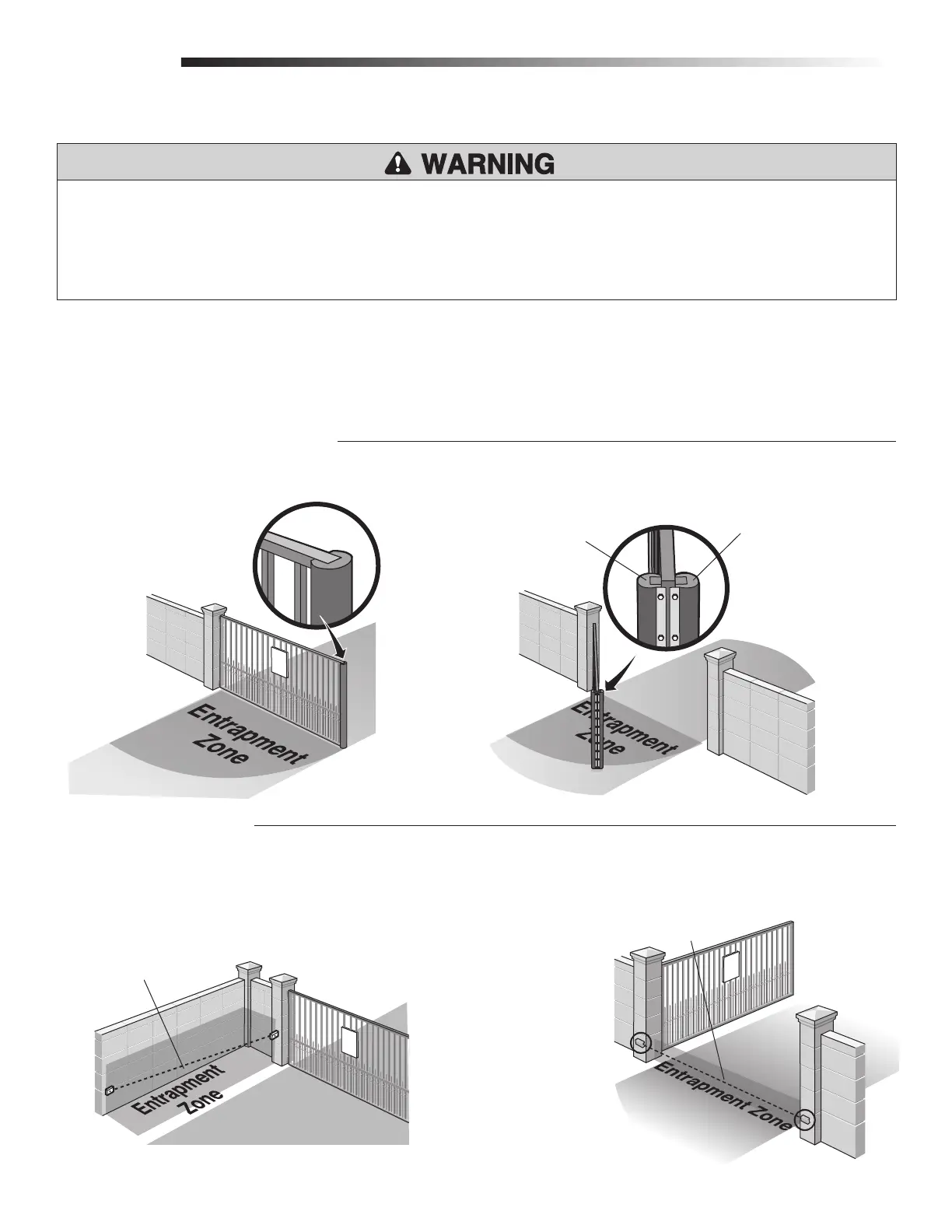 WARNING

Entrapment Zone

Entrapment Zone

Entrapment Zone

Entrapment Zone