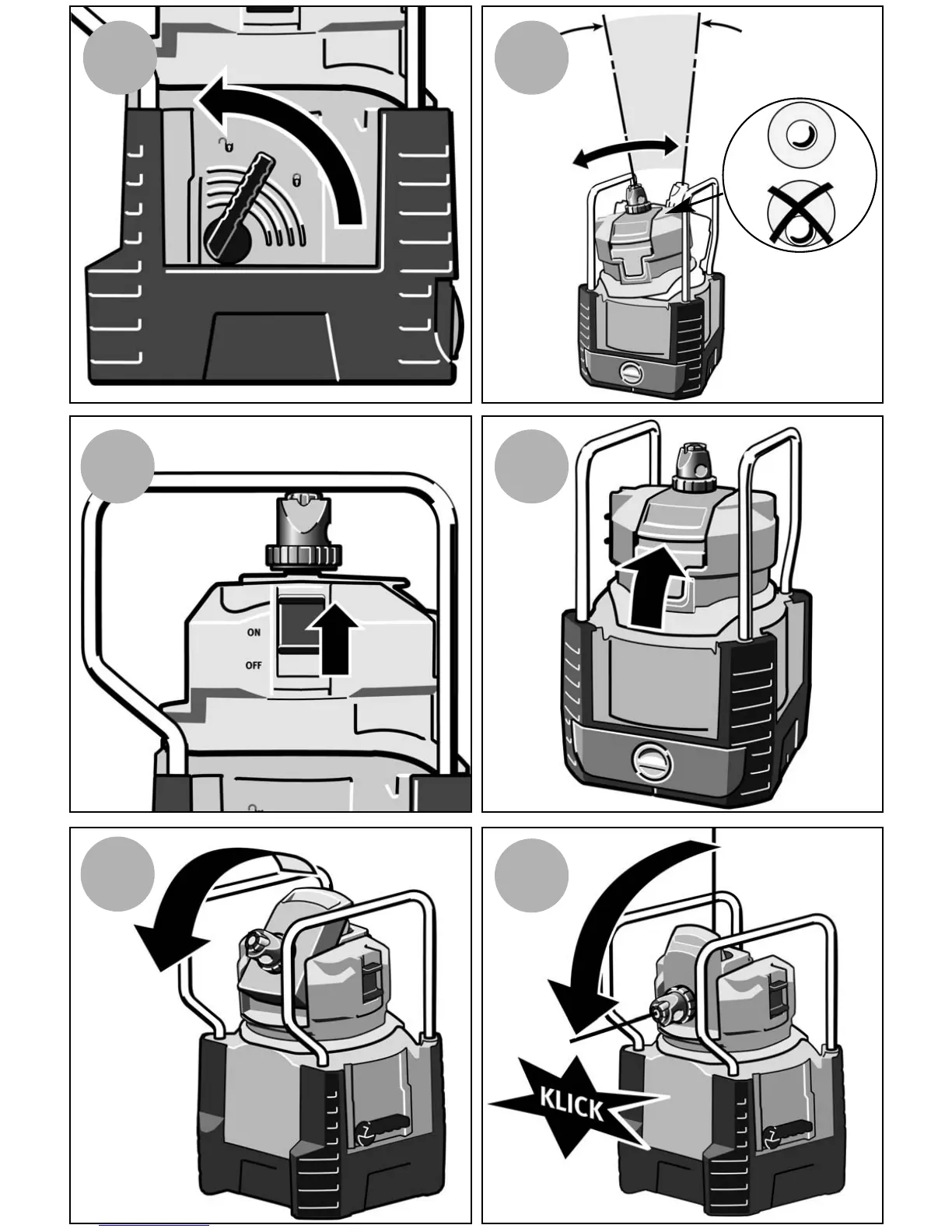 ON
OFF
KLICK