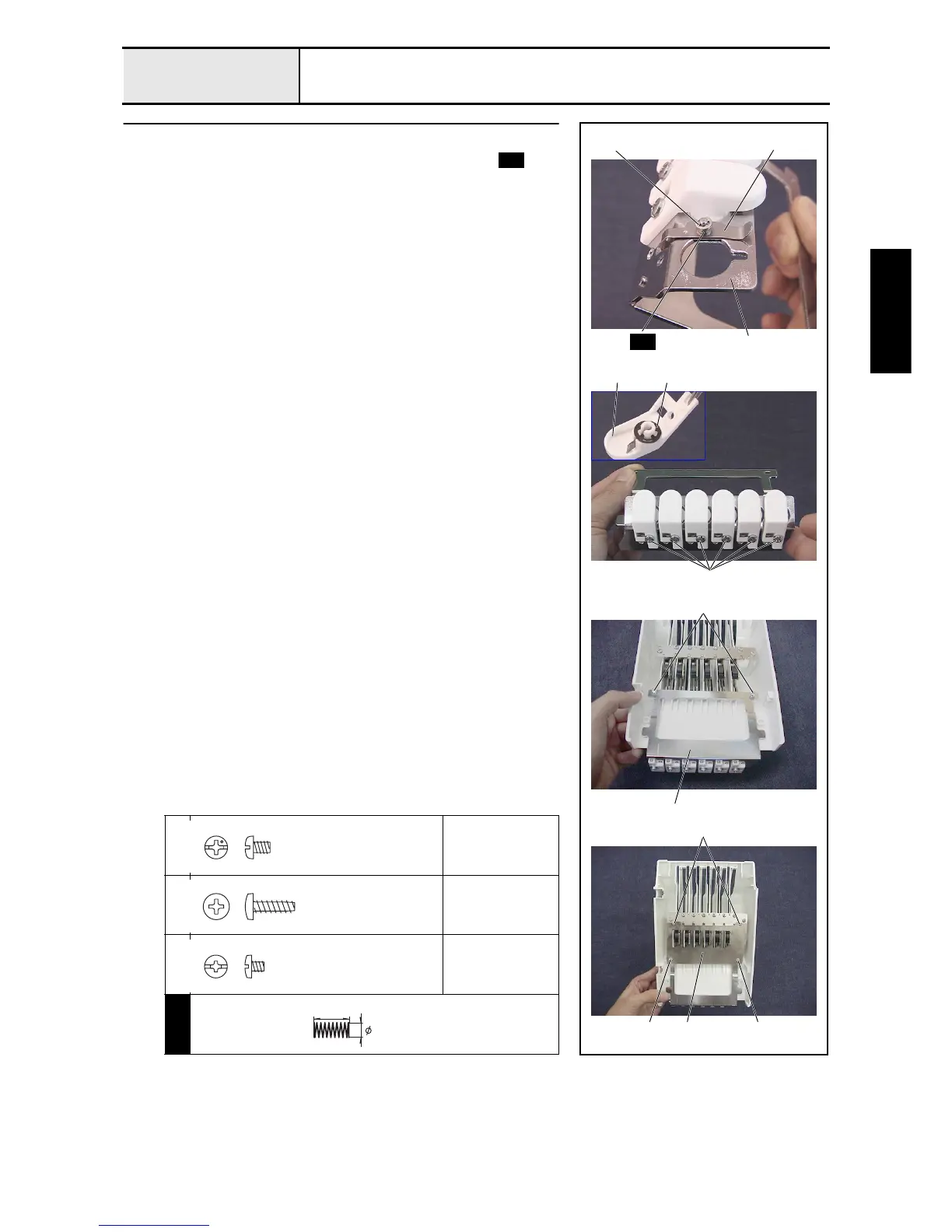 $\phi$