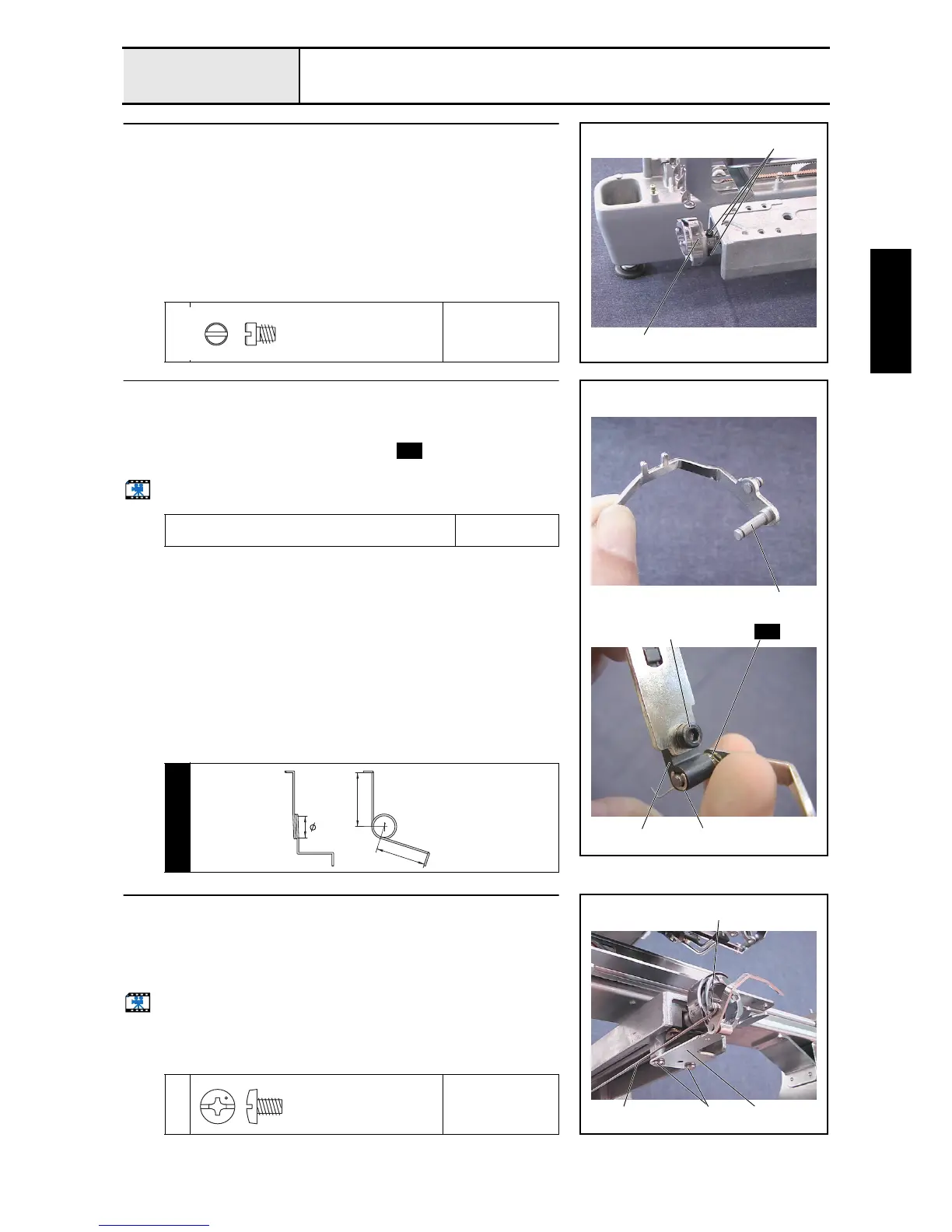 $\phi$