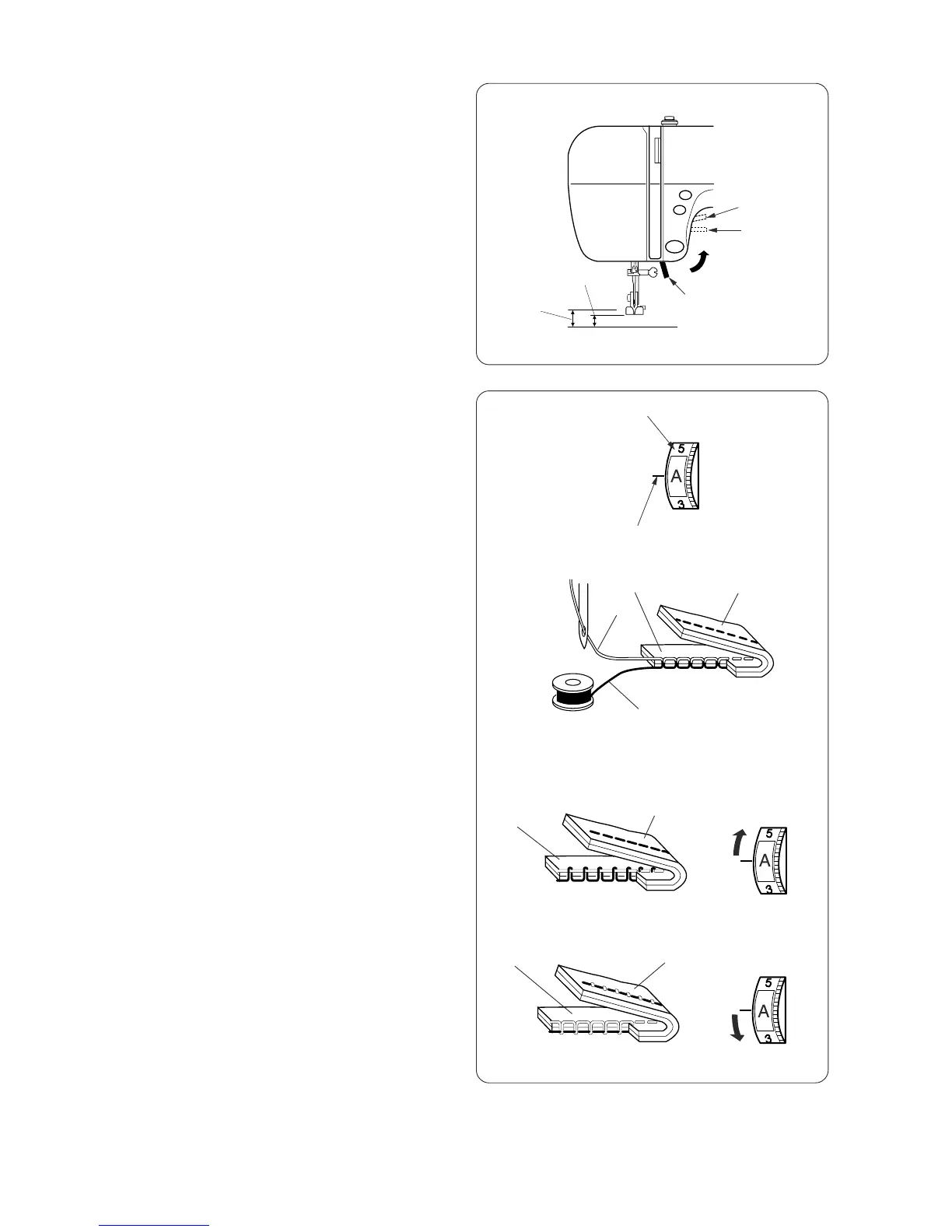 5
A
3
5
A
3
5
A
3