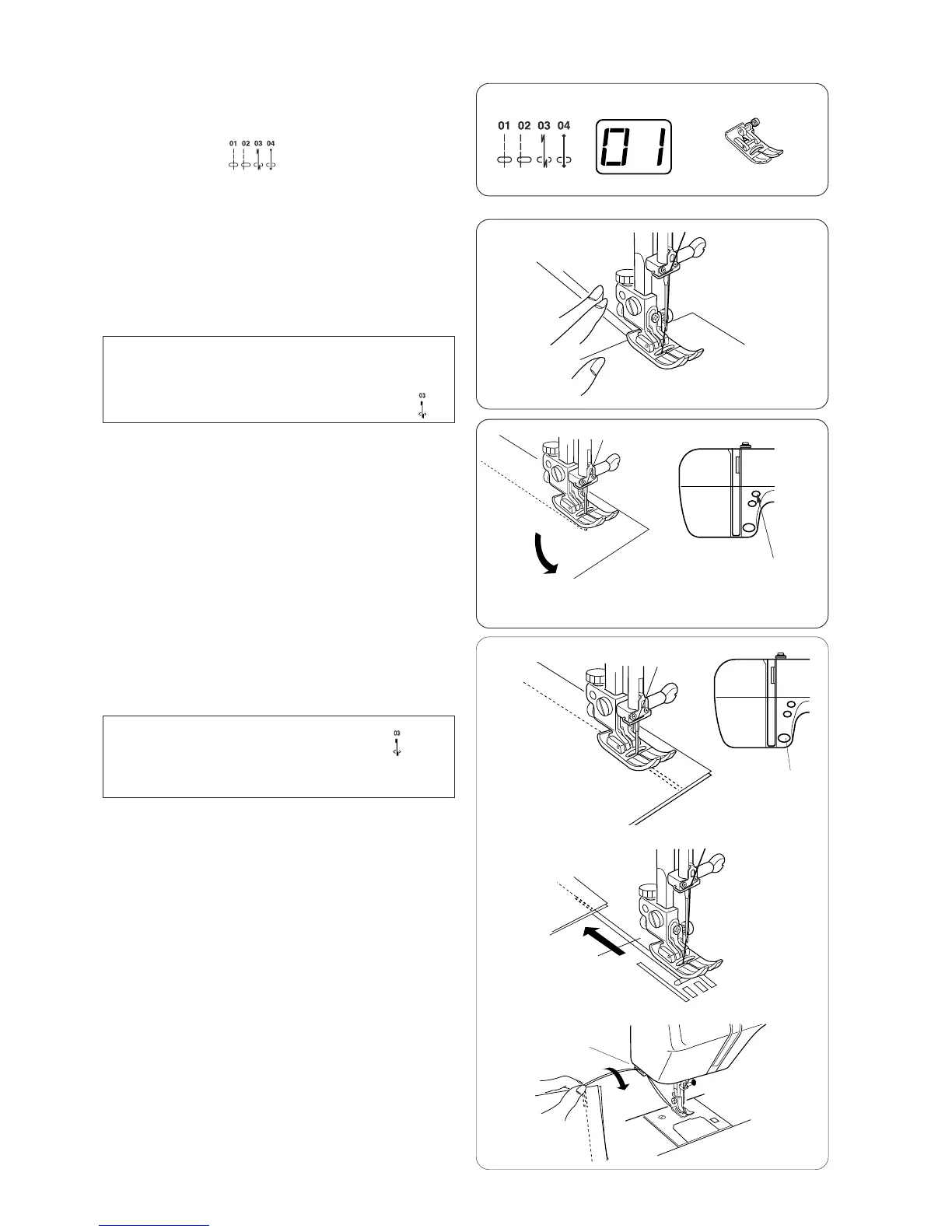 01 02 03 04

03

03

01 02 03 04

01