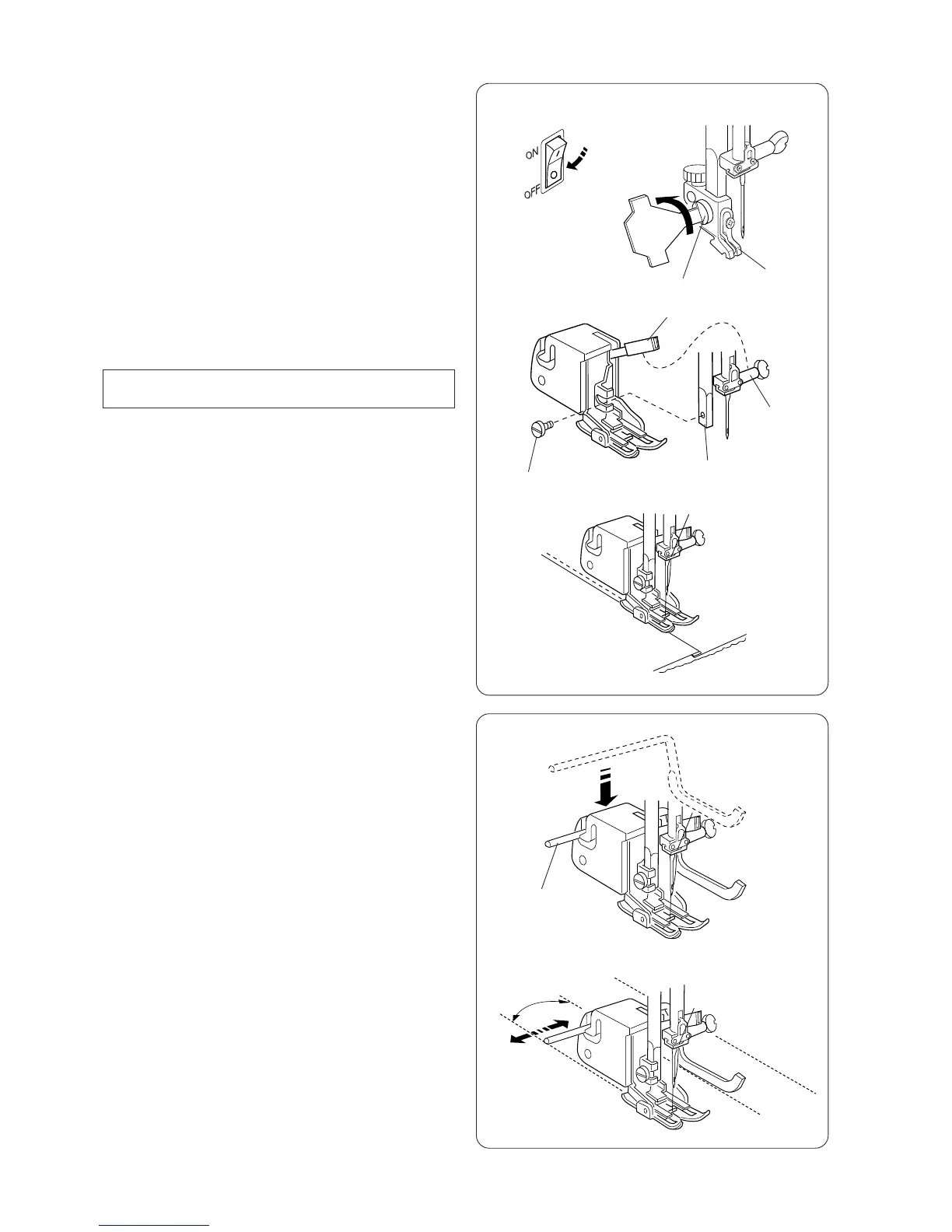 ON
OFF