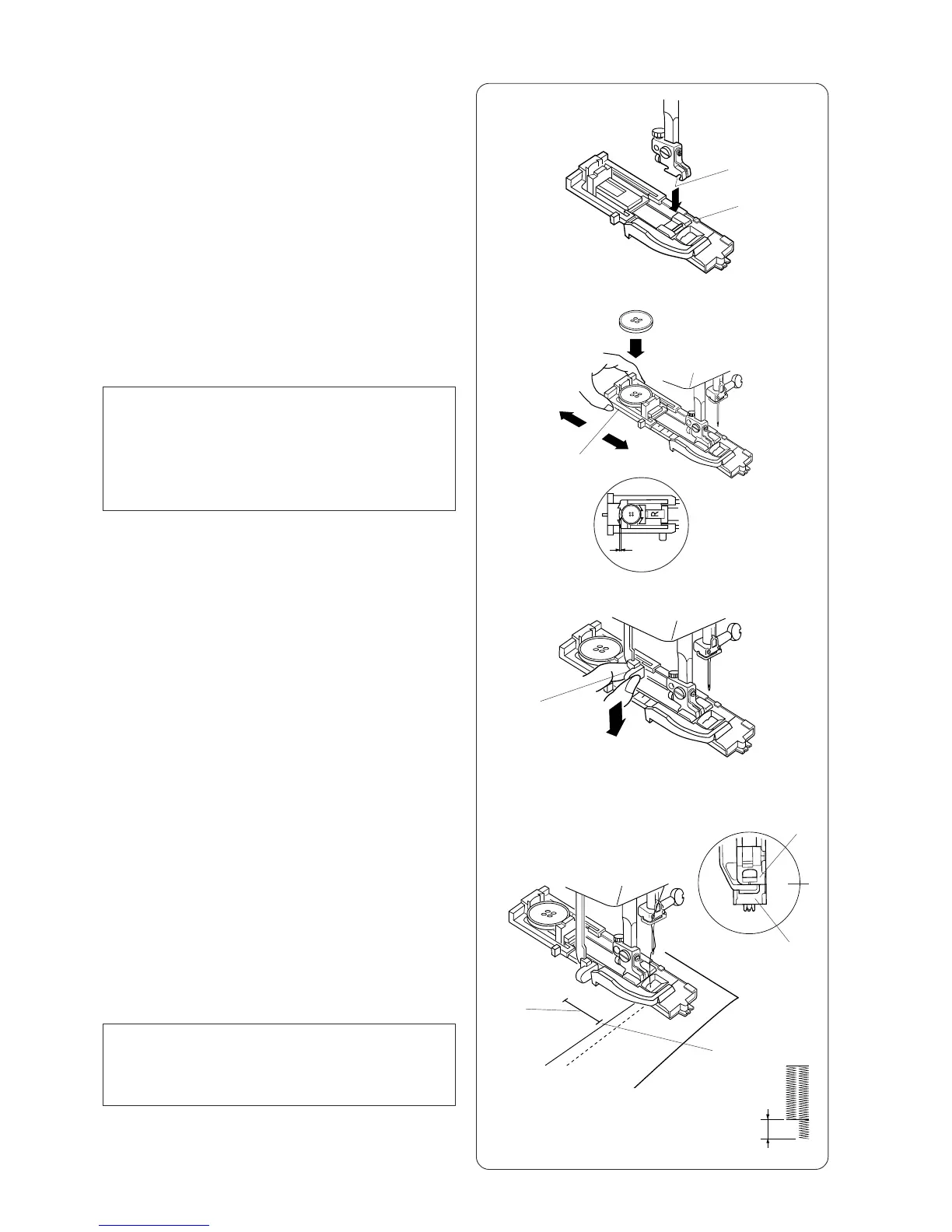 R