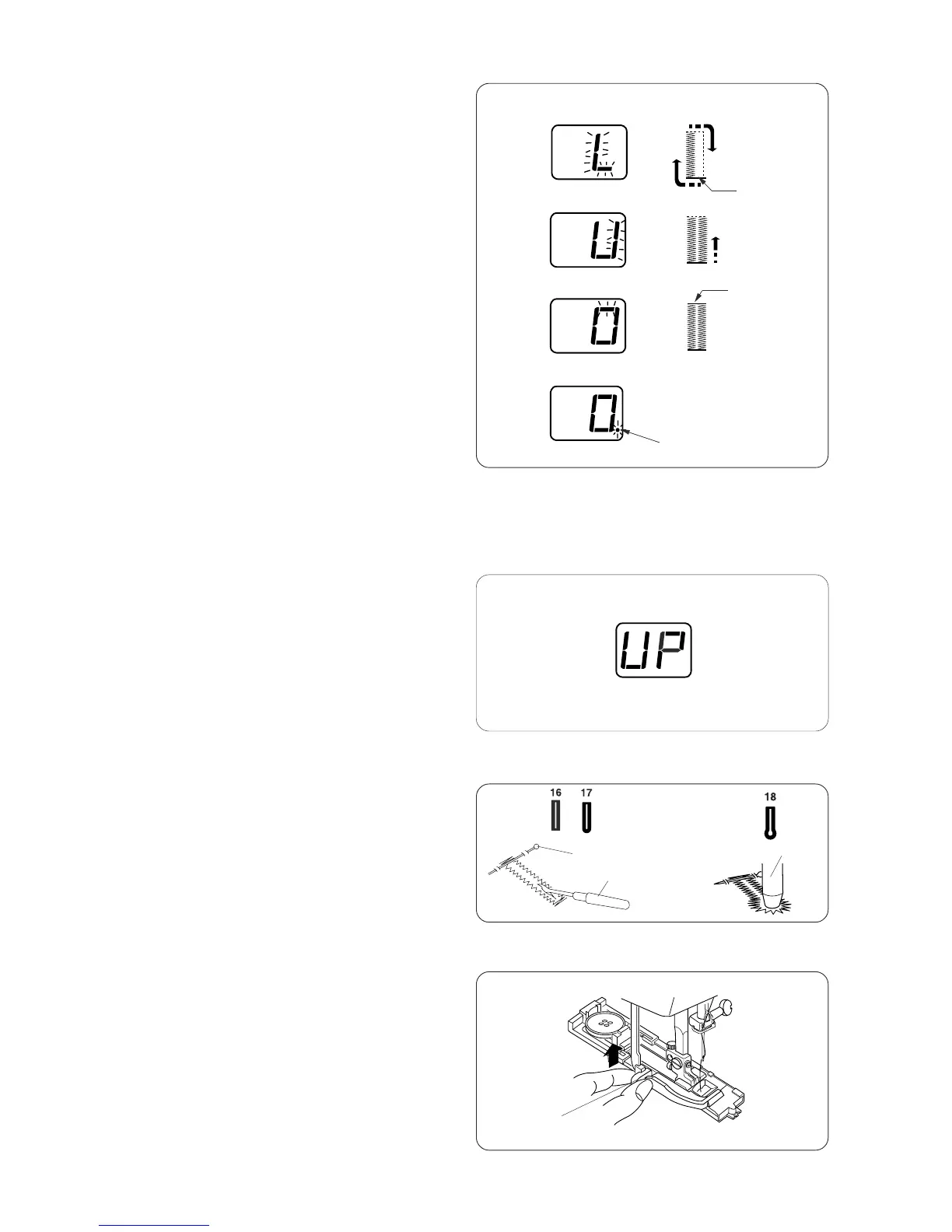 L

U

0

0.

UP

16 17

18