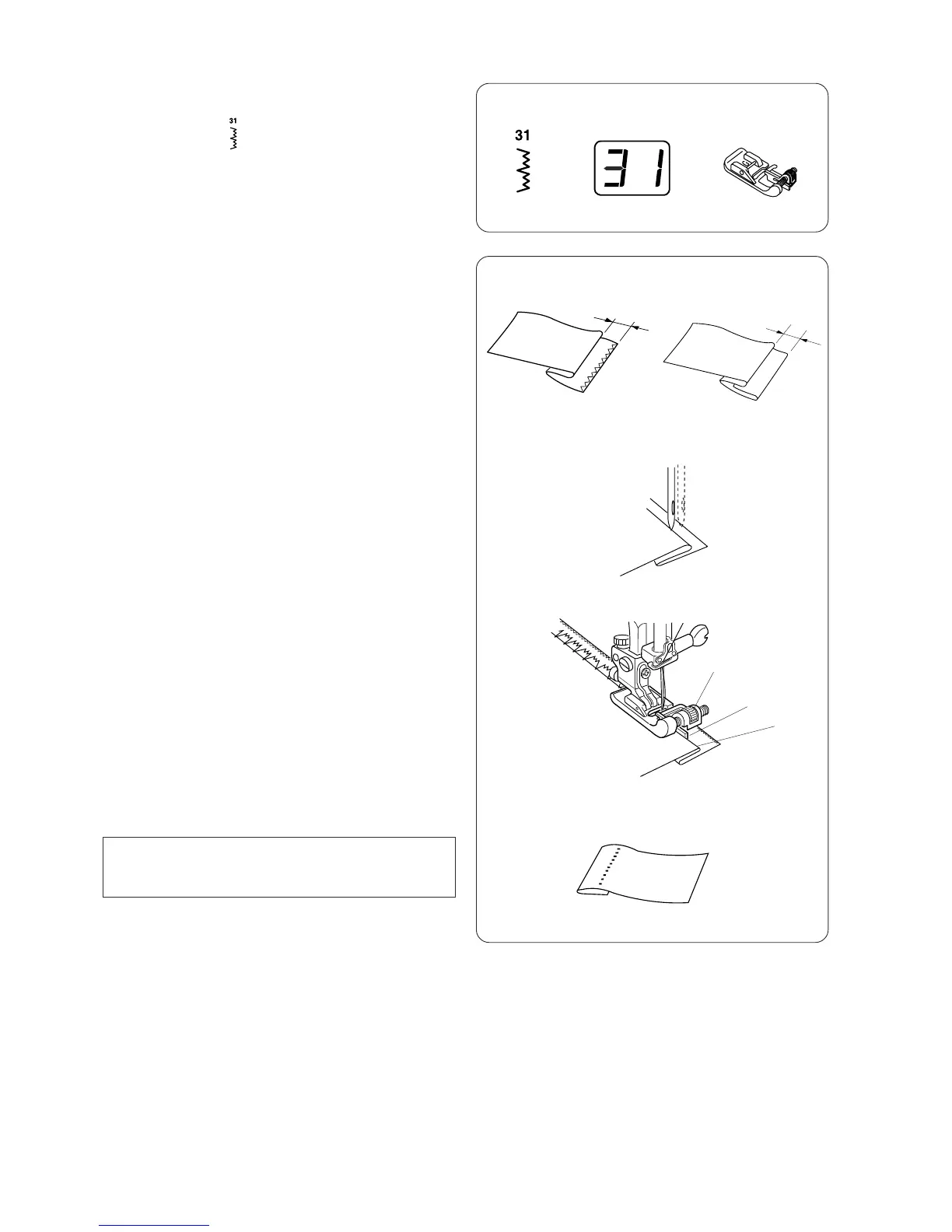 31

31

31