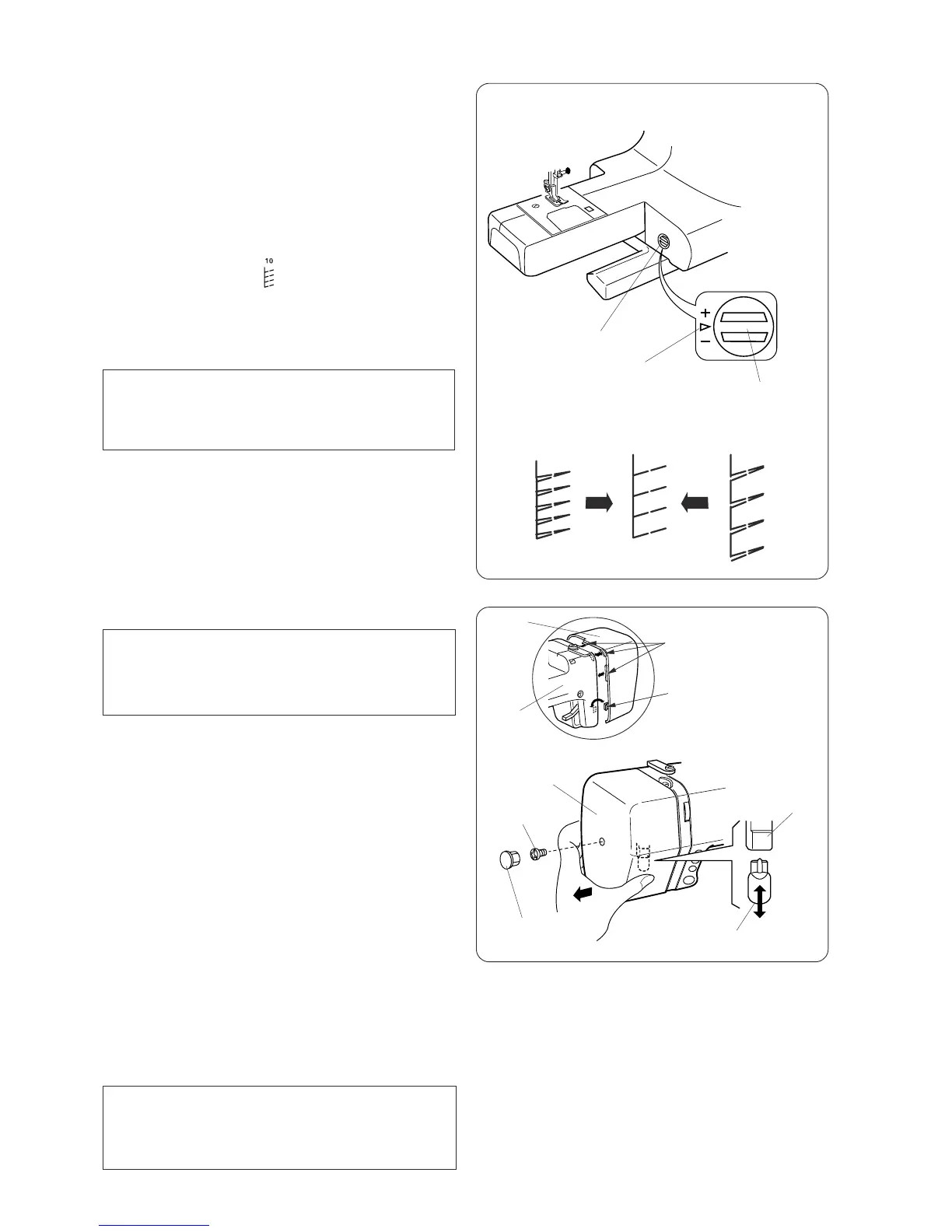 10

+
−