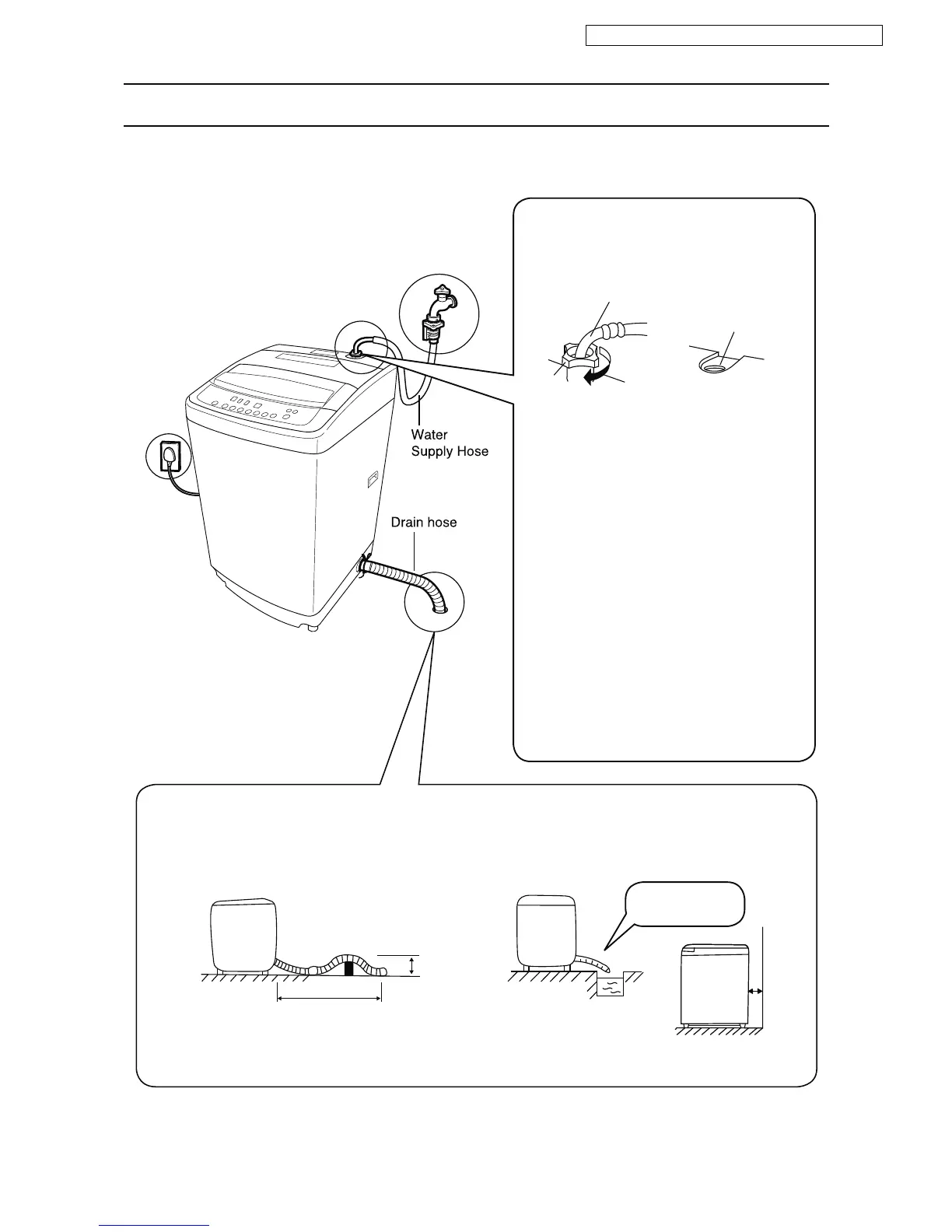 Water
Supply Hose

Drain hose