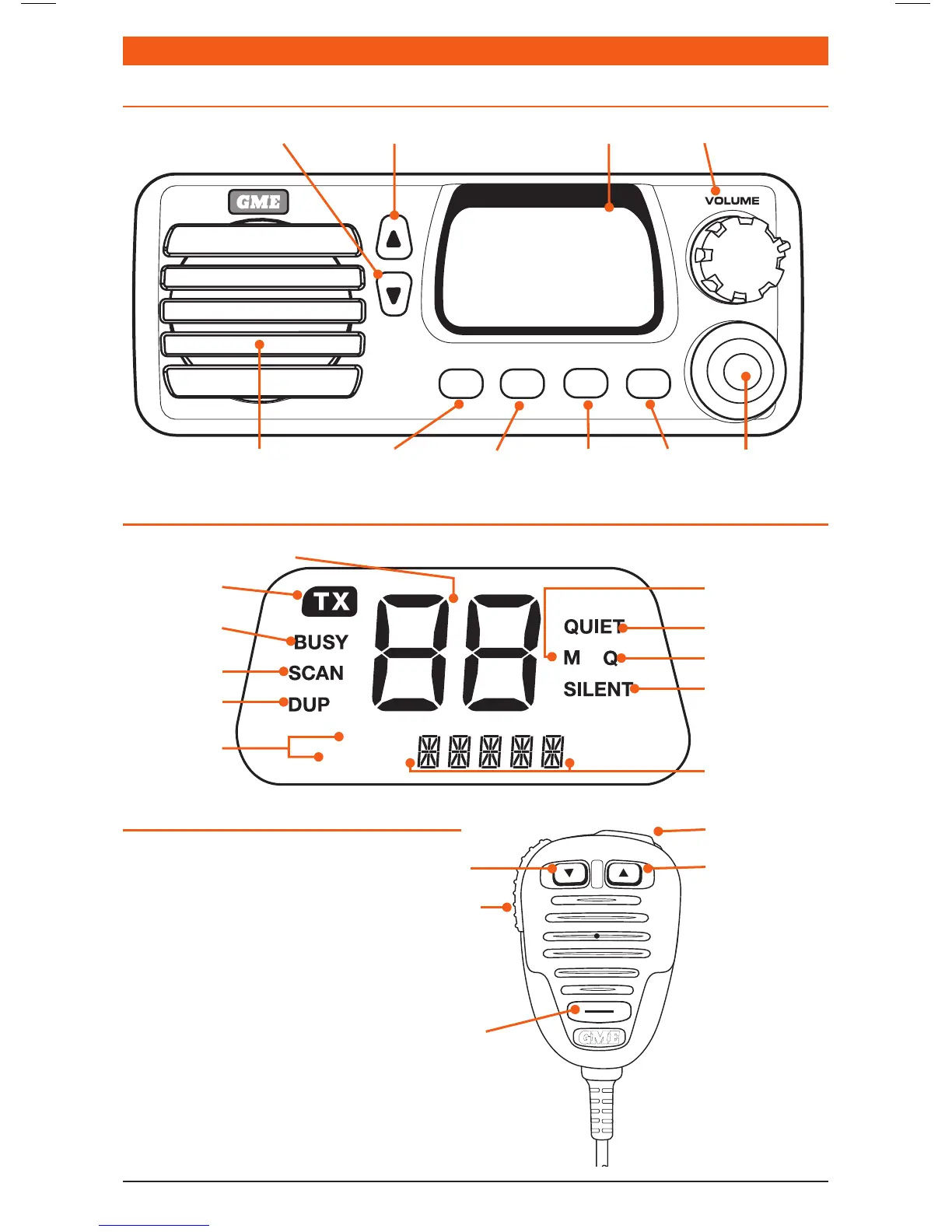 GME

VOLUME

TX

BUSY

SCAN

DUP

QUIET

M Q

SILENT

GME