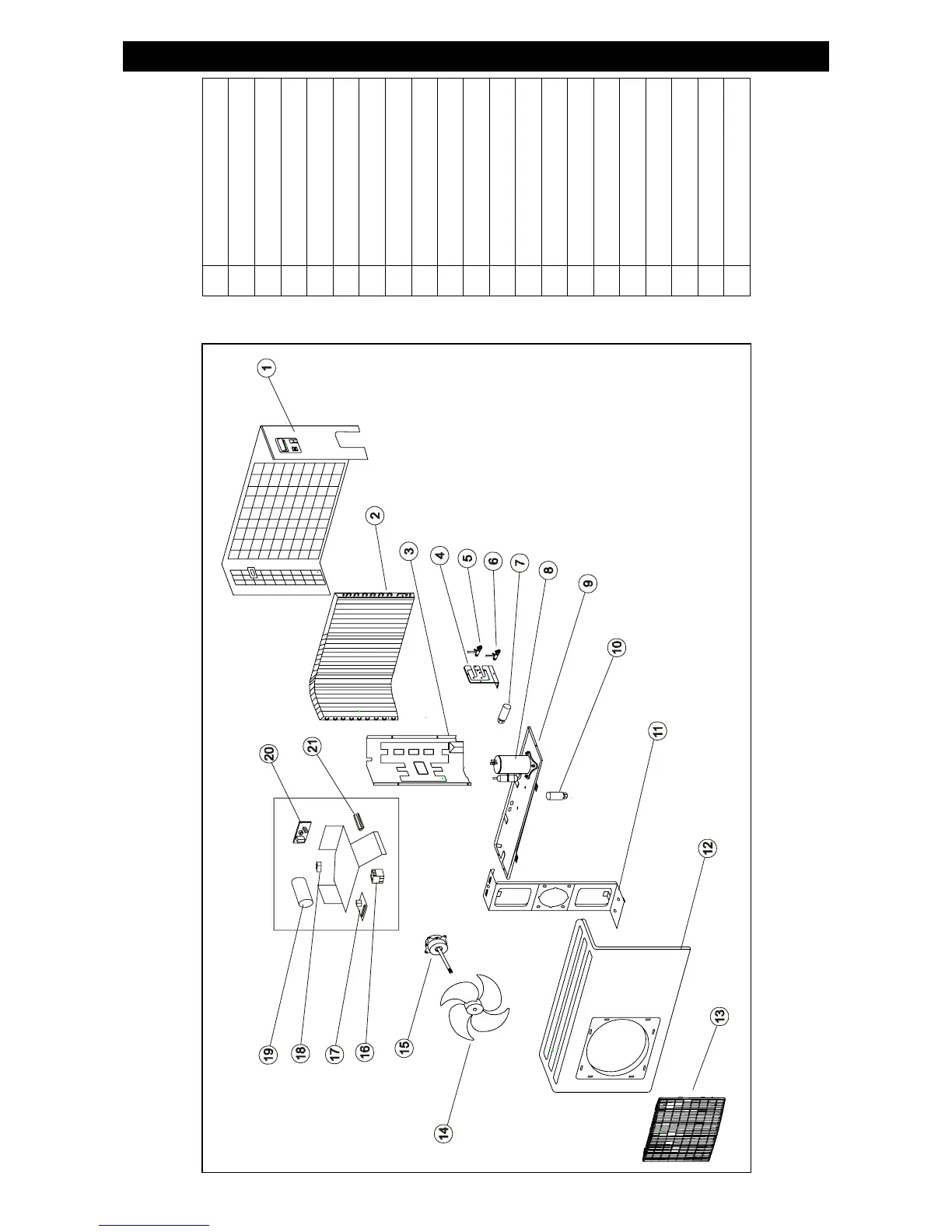 1

2

3

4

5

6

7

8

9

10

11

12

13

14

15

16

17

18

19

20

21