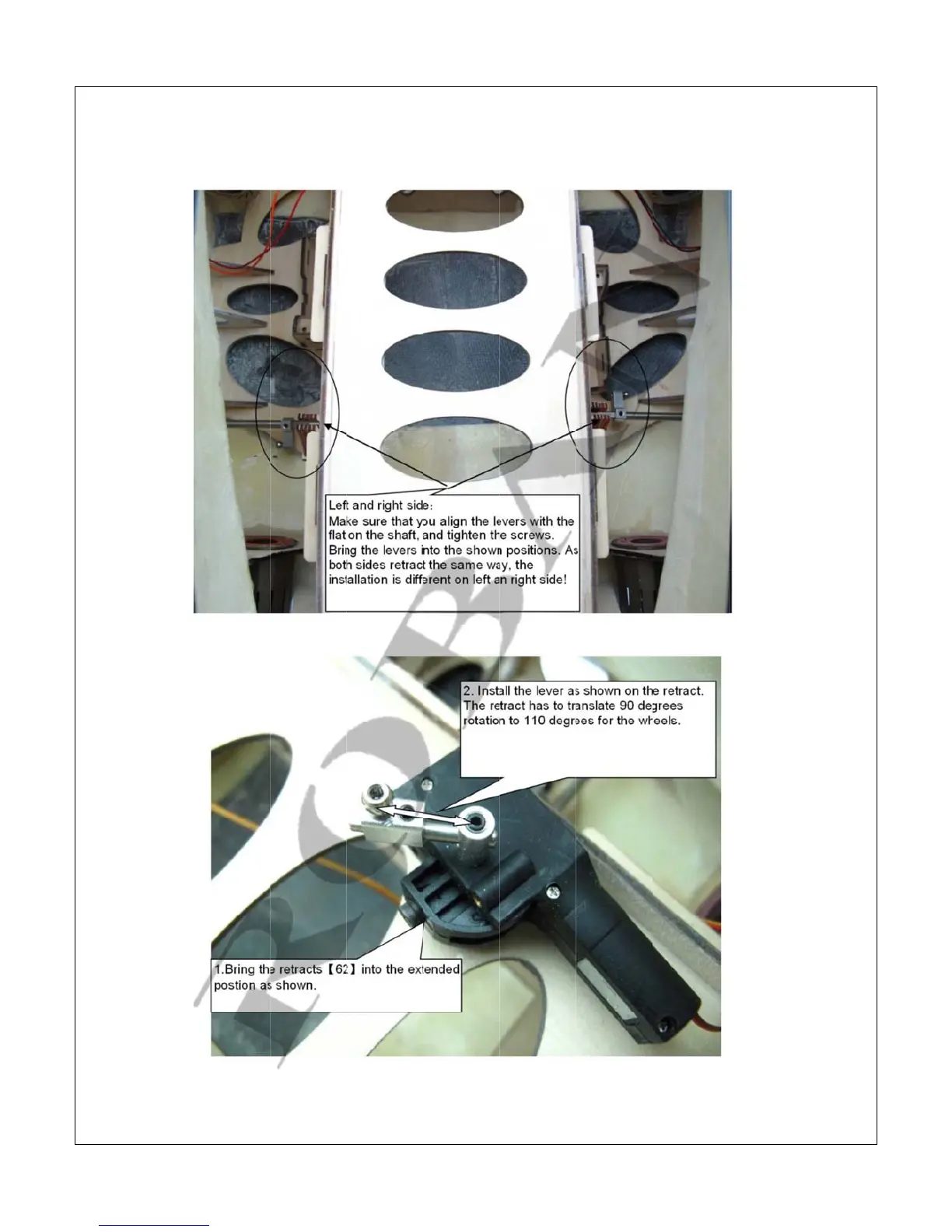 Left and right side:
Make sure that you align the levers with the flat on the shaft, and tighten the screws. Bring the levers into the shown positions. As both sides retract the same way, the installation is different on left an right side!

2. Install the lever as shown on the retract. The retract has to translate 90 degrees rotation to 110 degrees for the wheels.

1.Bring the retracts【62】into the extended postion as shown.

ROBBE