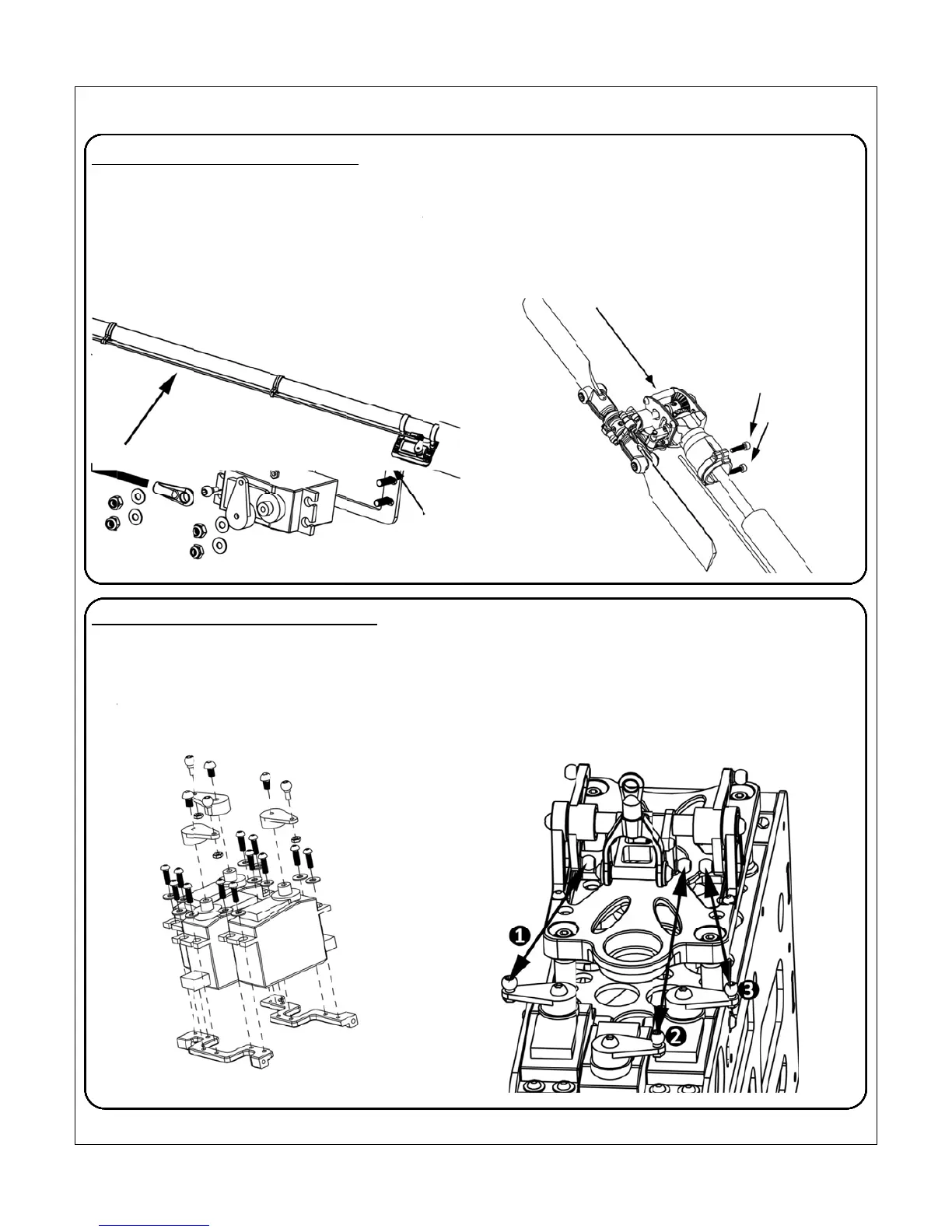 ❶

❷

❸