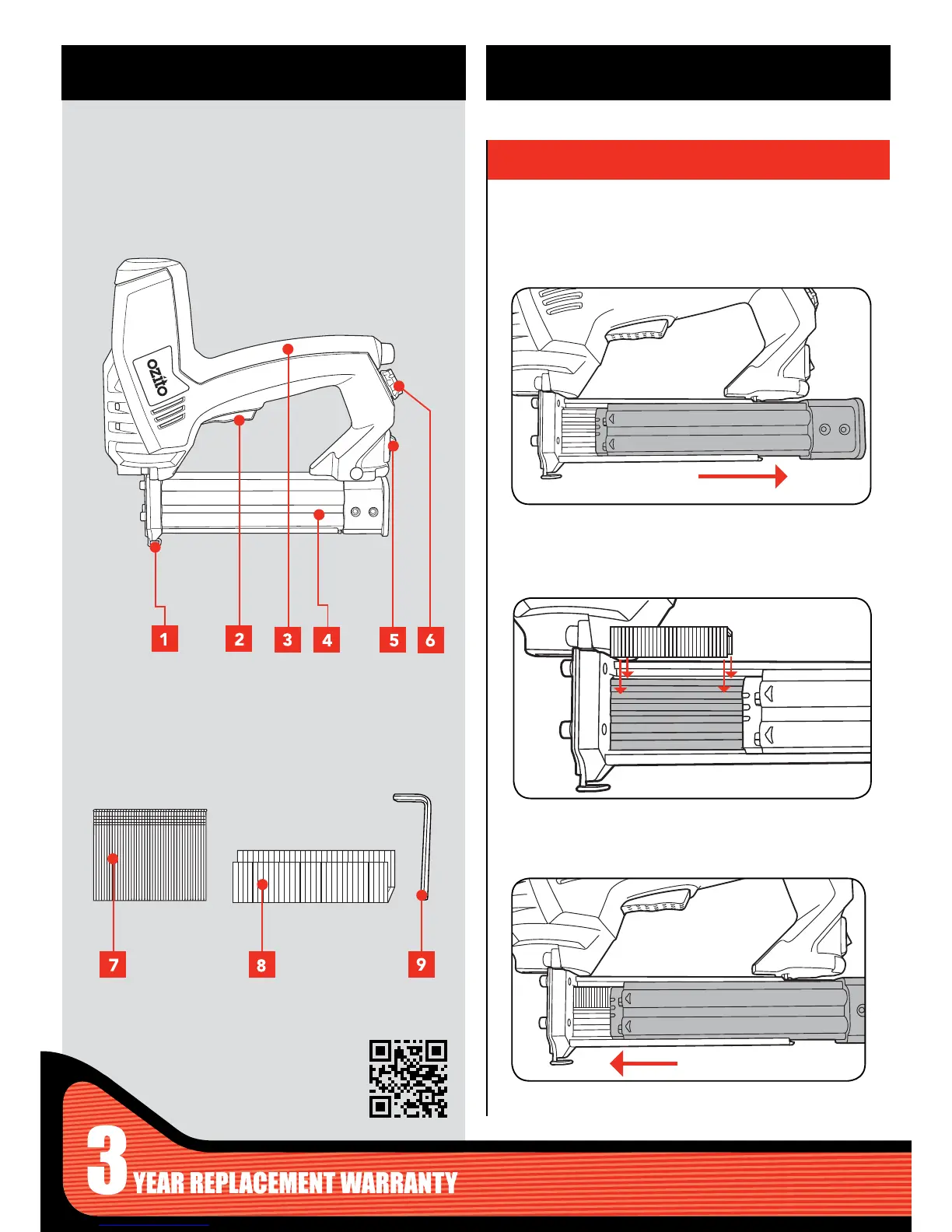 ozito

1 2 3 4 5 6

7 8 9

3 YEAR REPLACEMENT WARRANTY