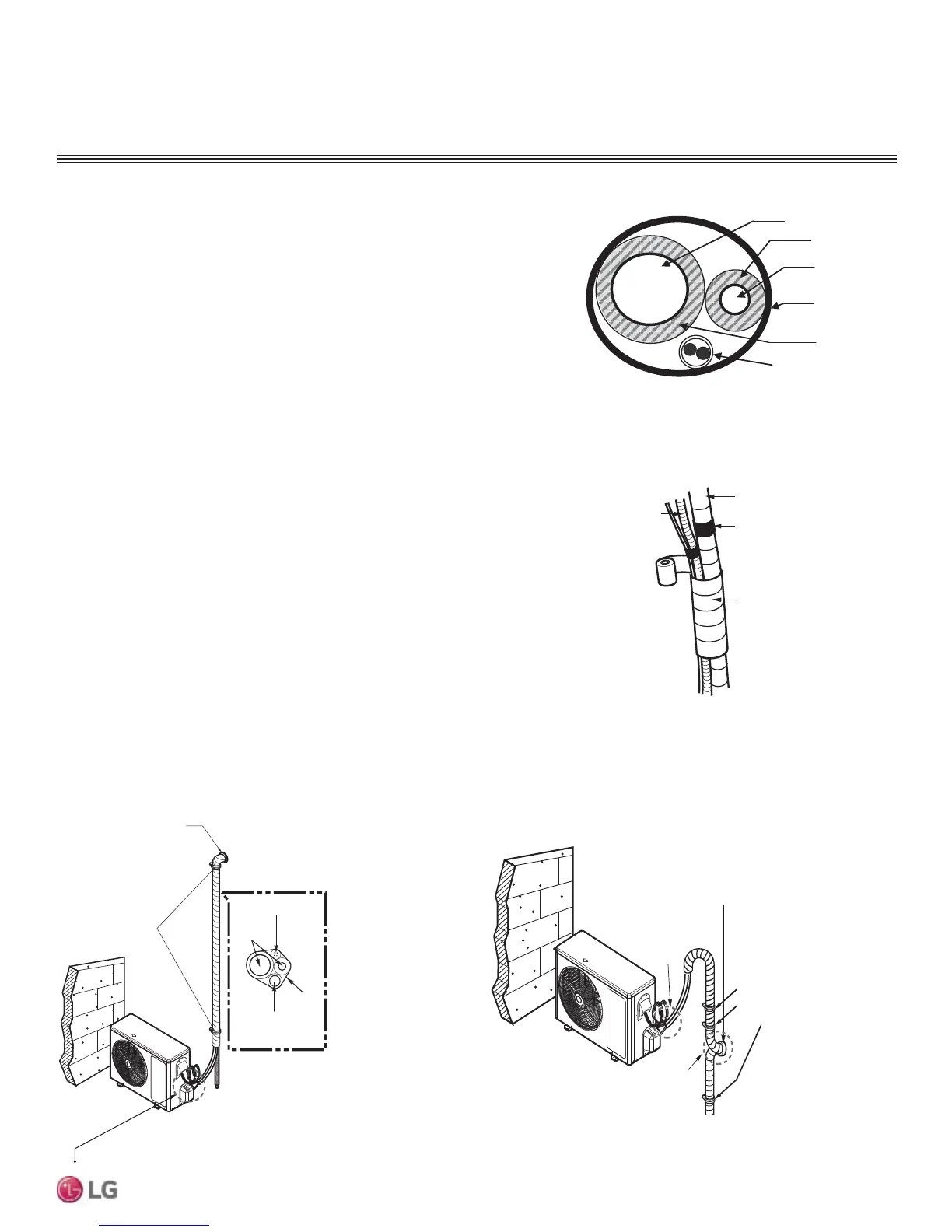 LG