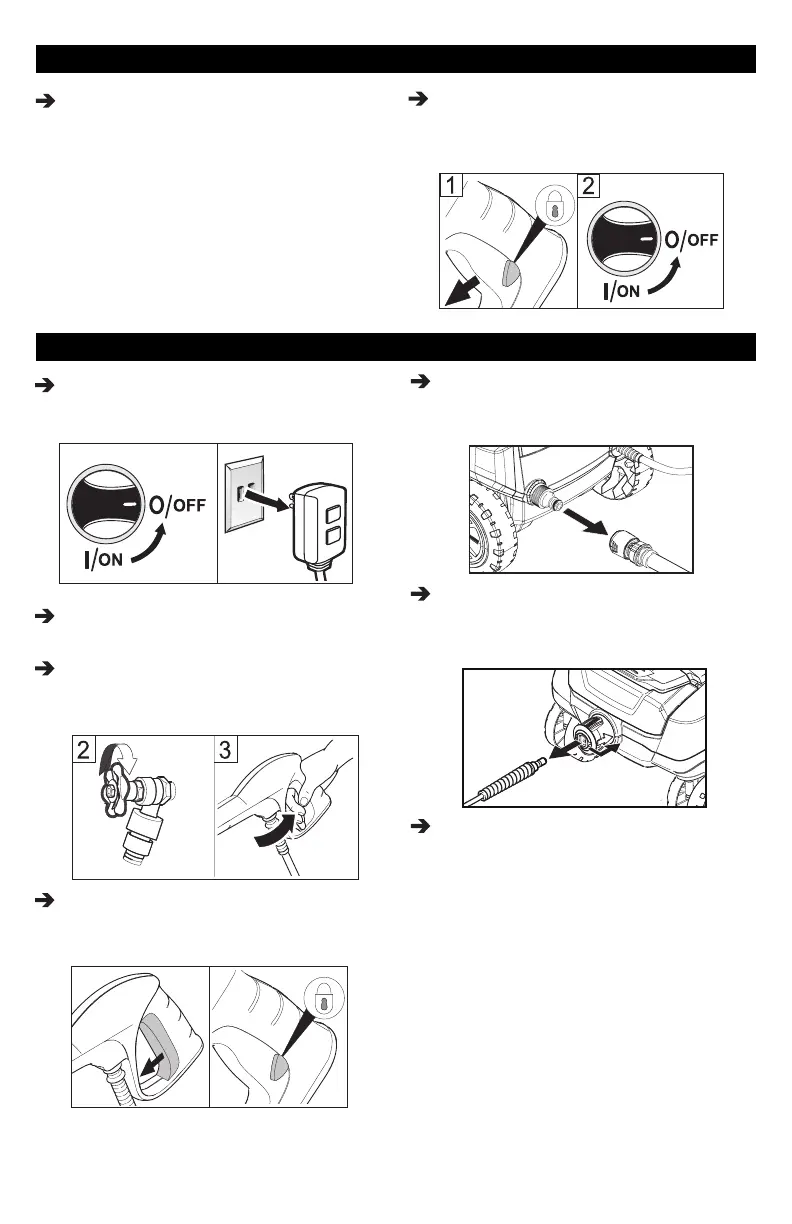 1

2

O/OFF

I/ON

O/OFF

I/ON

2

3