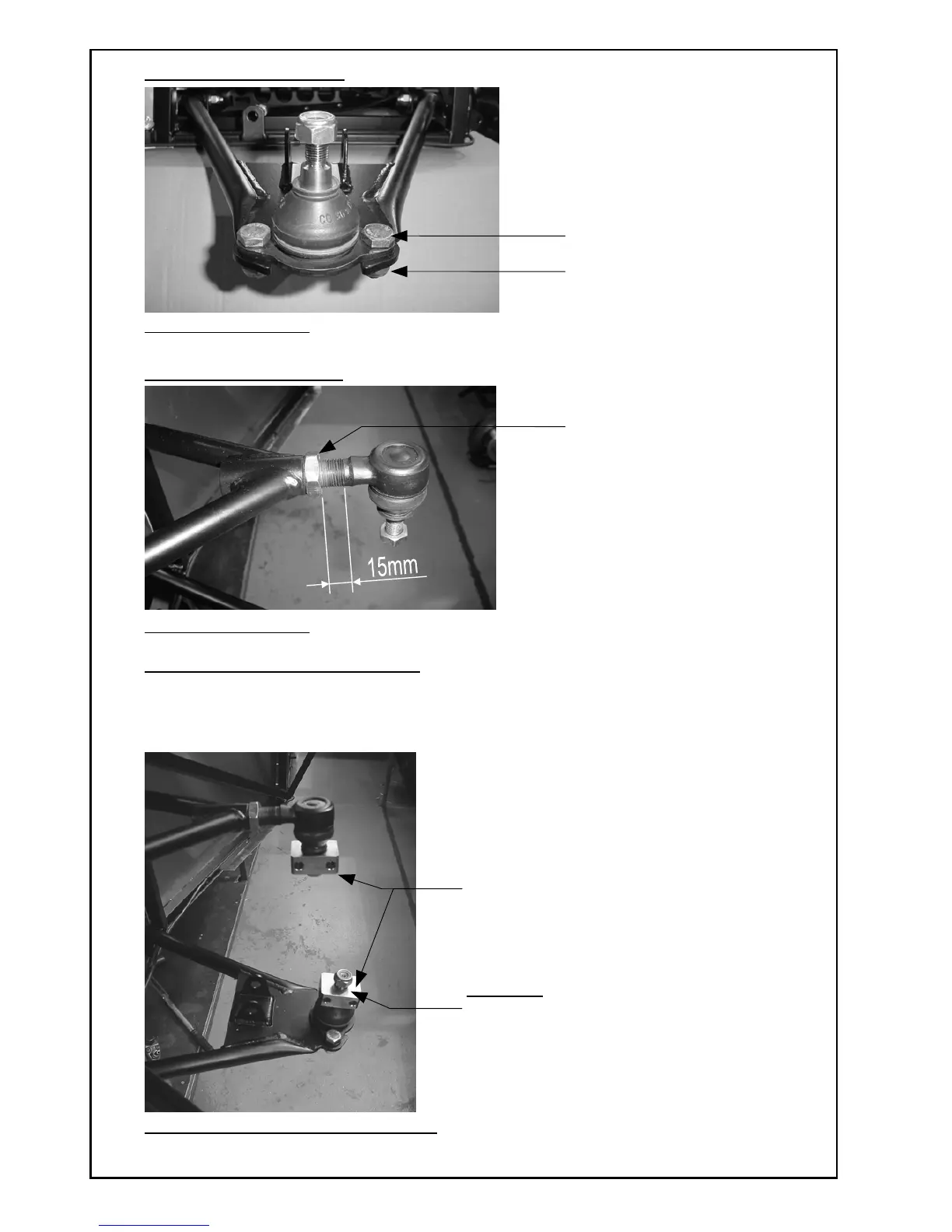 15mm