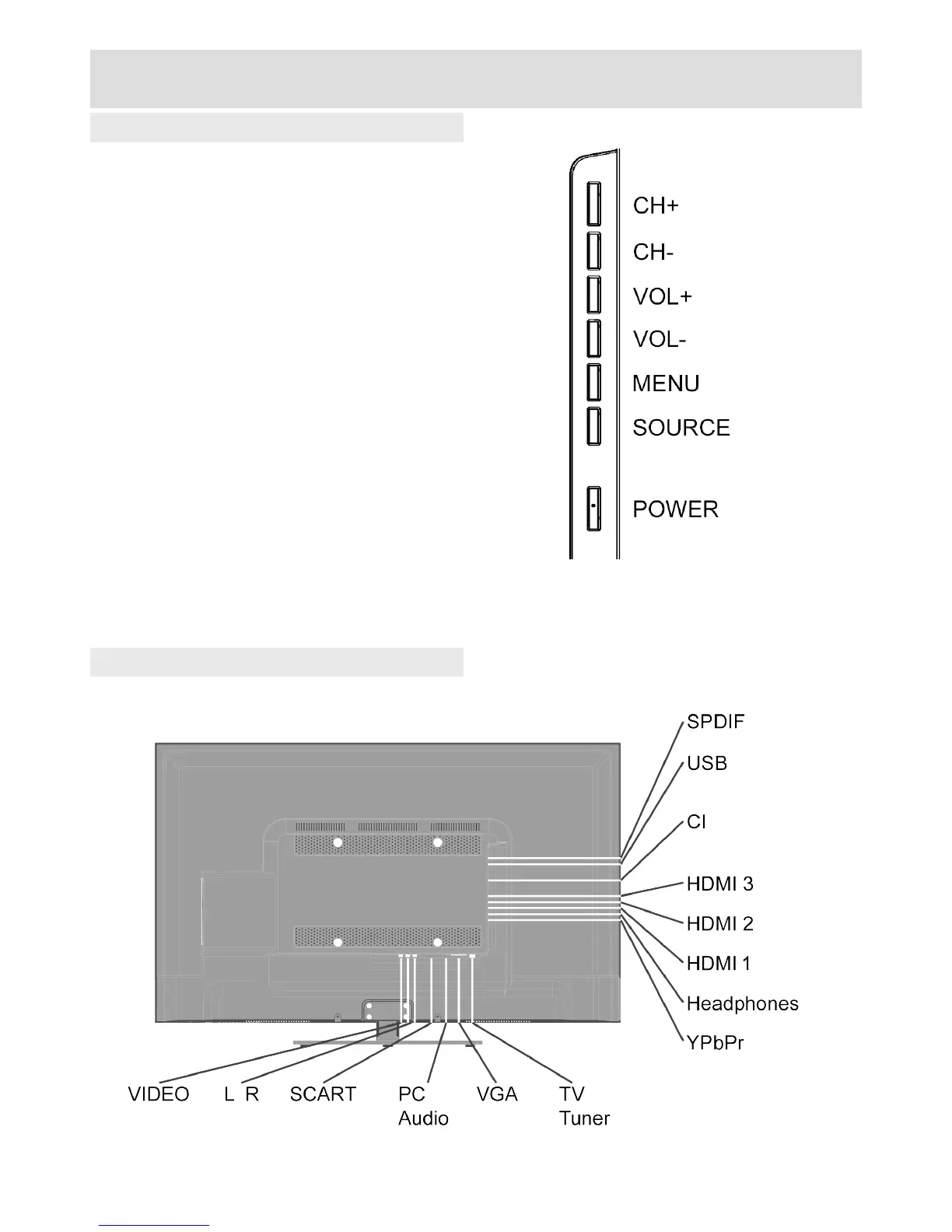 CH+
CH-
VOL+
VOL-
MENU
SOURCE
POWER

SPDIF
USB
CI
HDMI 3
HDMI 2
HDMI 1
Headphones
YPbPr

VIDEO
L R
SCART
PC Audio
VGA
TV Tuner