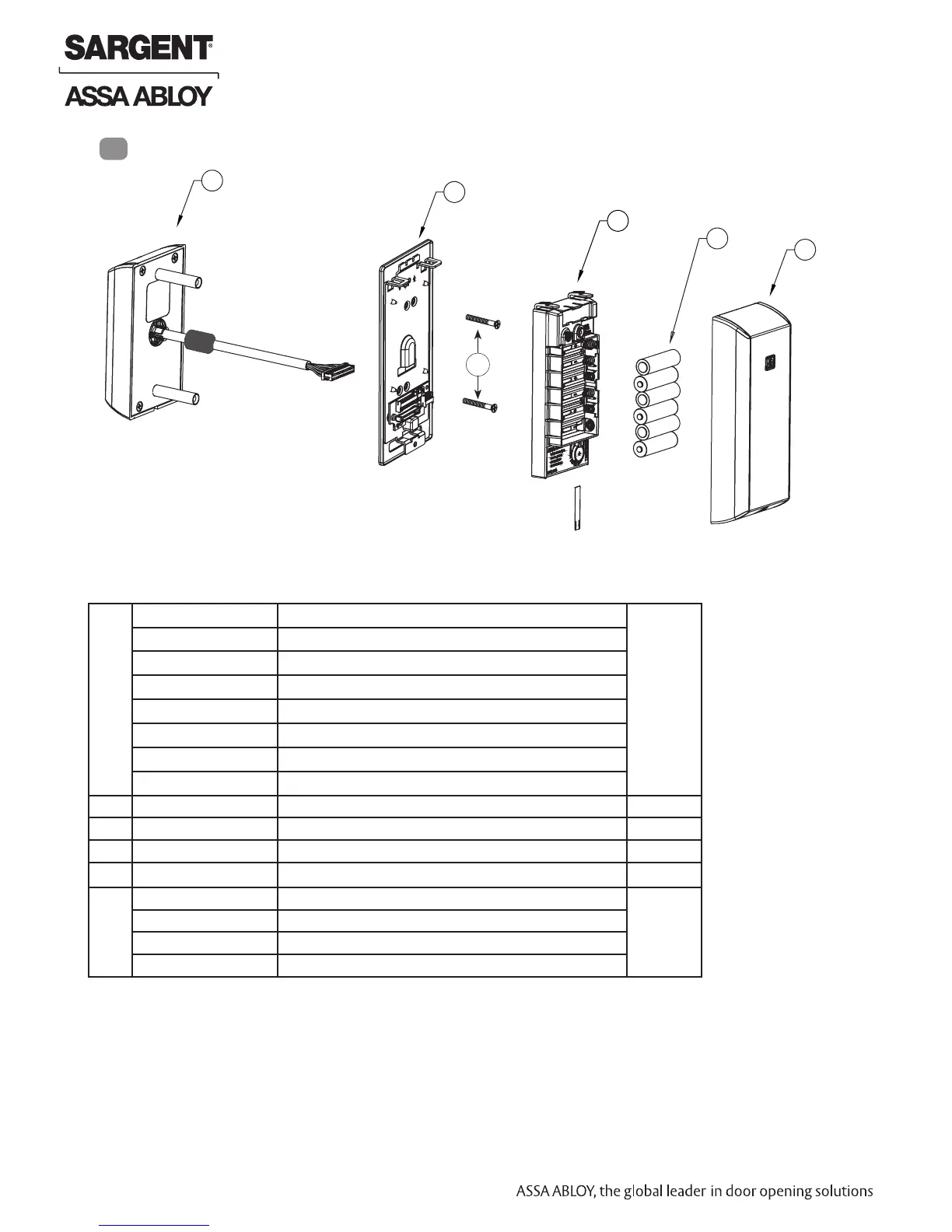 SARGENT®

ASSA ABLOY

ASSA ABLOY, the global leader in door opening solutions