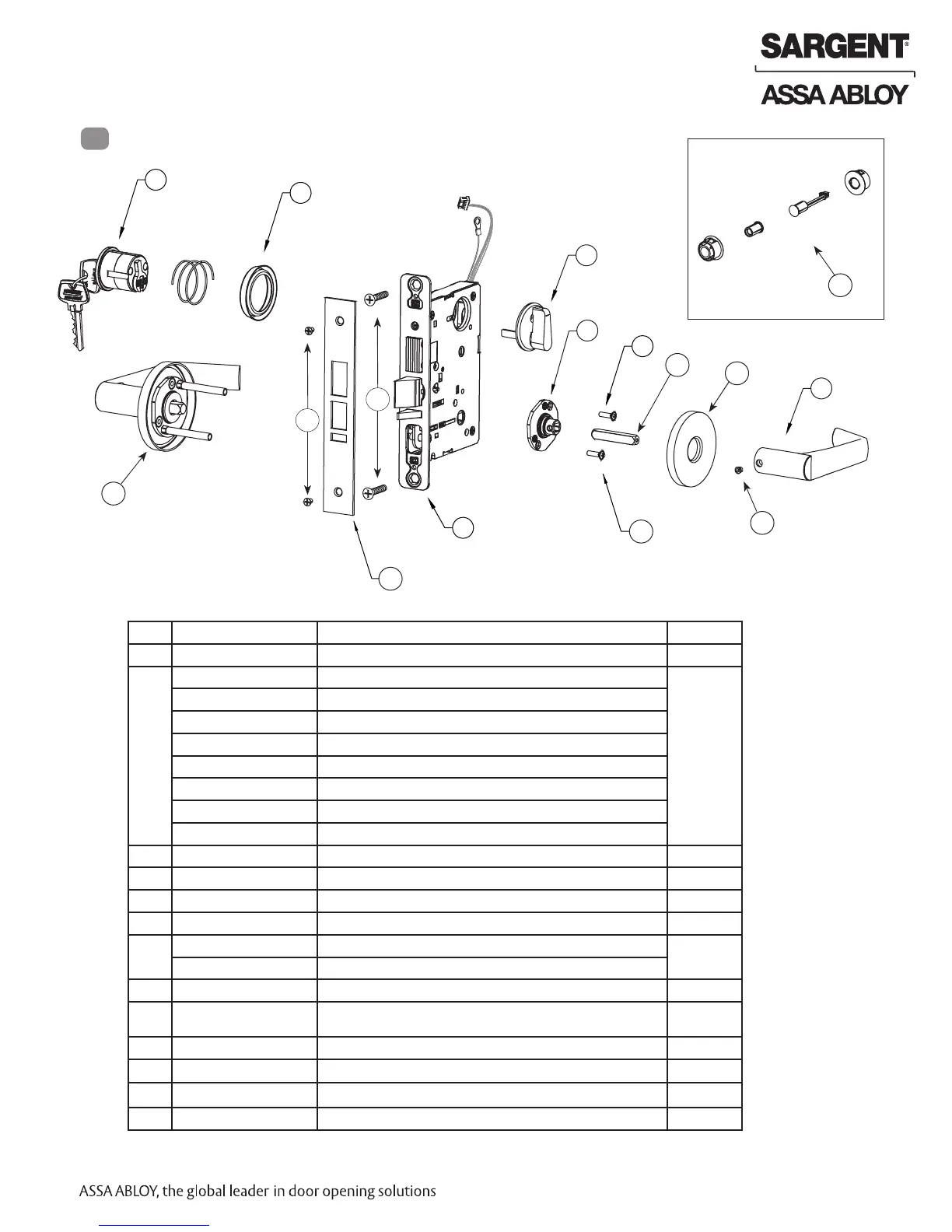 SARGENT®

ASSA ABLOY

ASSA ABLOY, the global leader in door opening solutions