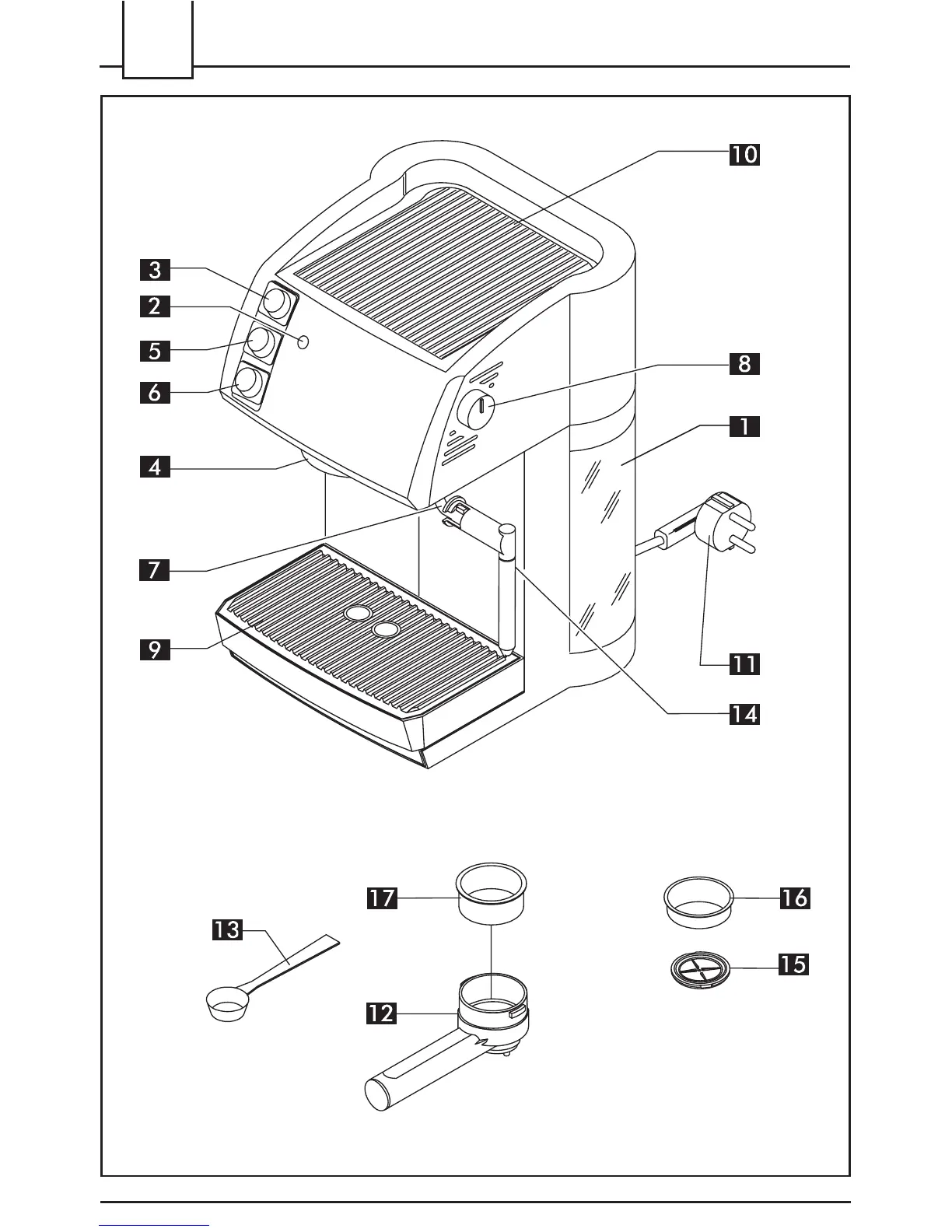 10
3
2
5
6
8
1
4
7
9
11
14
17
16
13
15
12