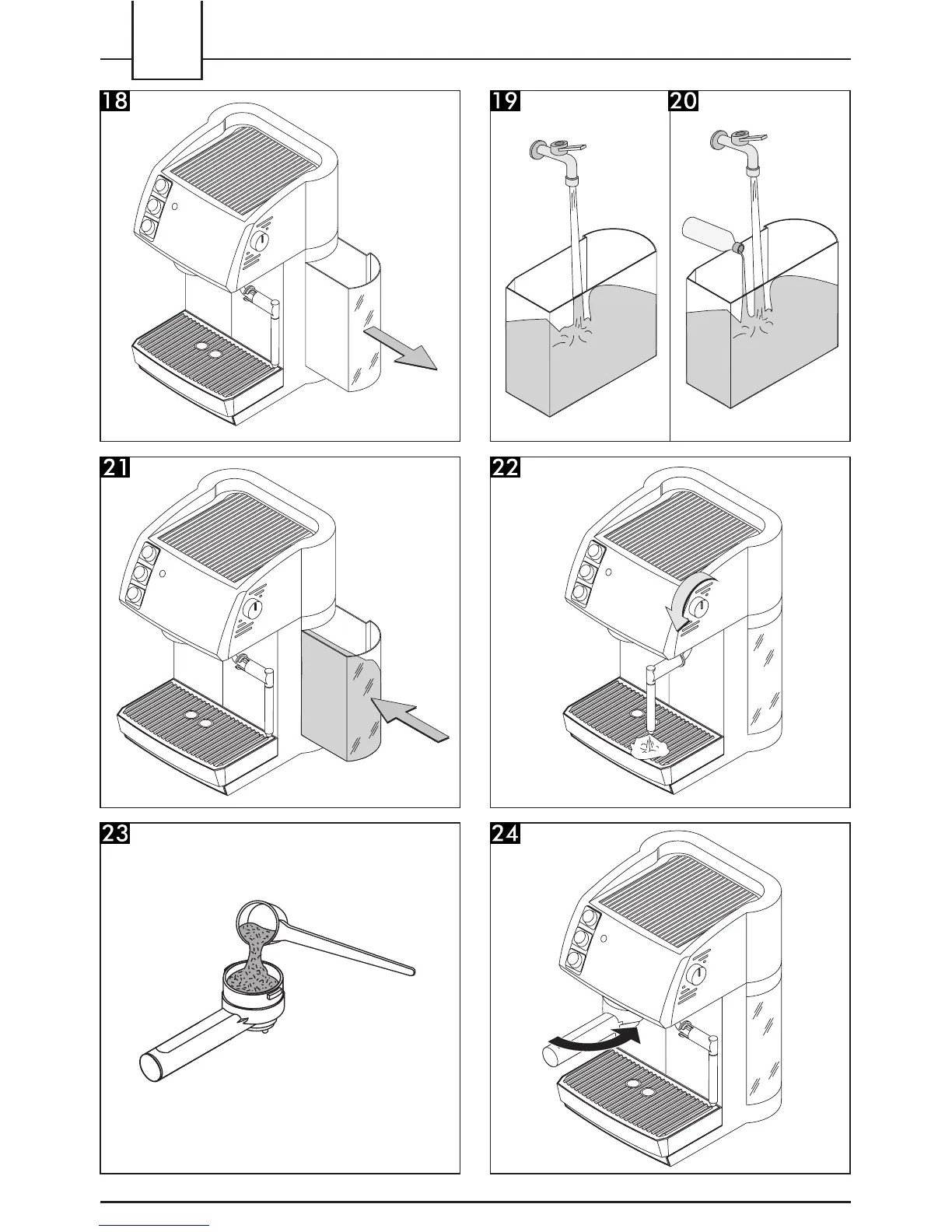 18

19

20

21

22

23

24