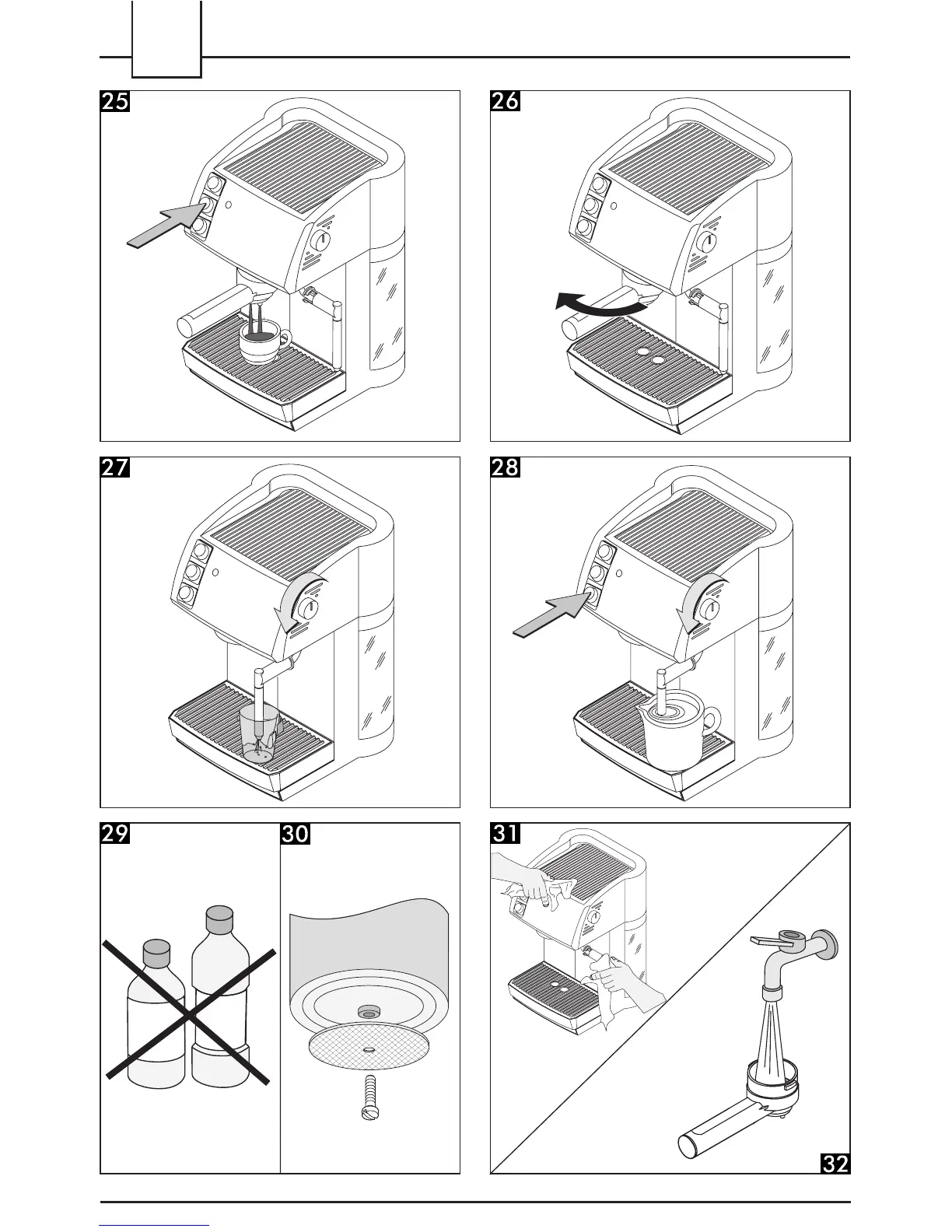 25

26

27

28

29

30

31

32