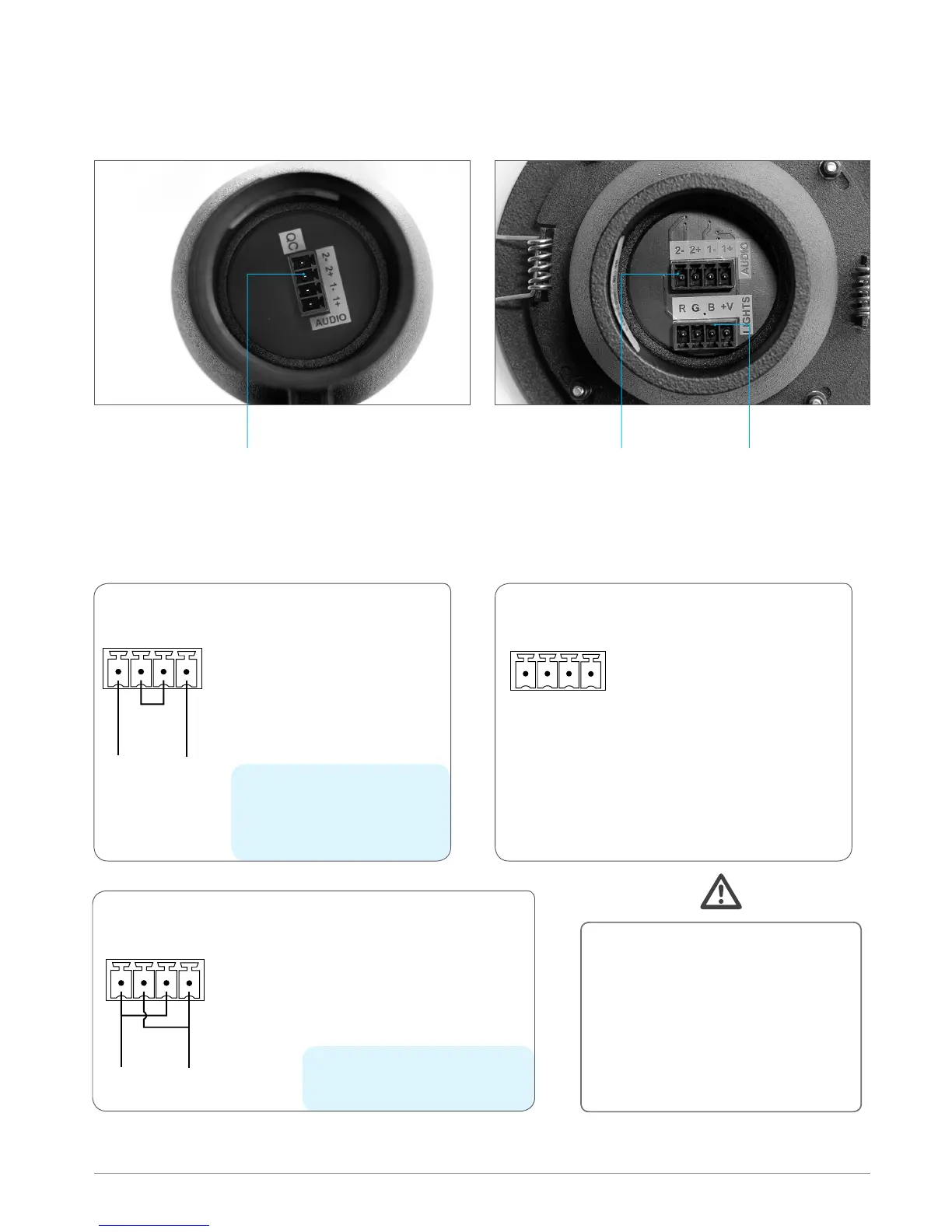 QC

2- 2+ 1- 1+

AUDIO

2- 2+ 1- 1+

AUDIO

R G B +V

LIGHTS