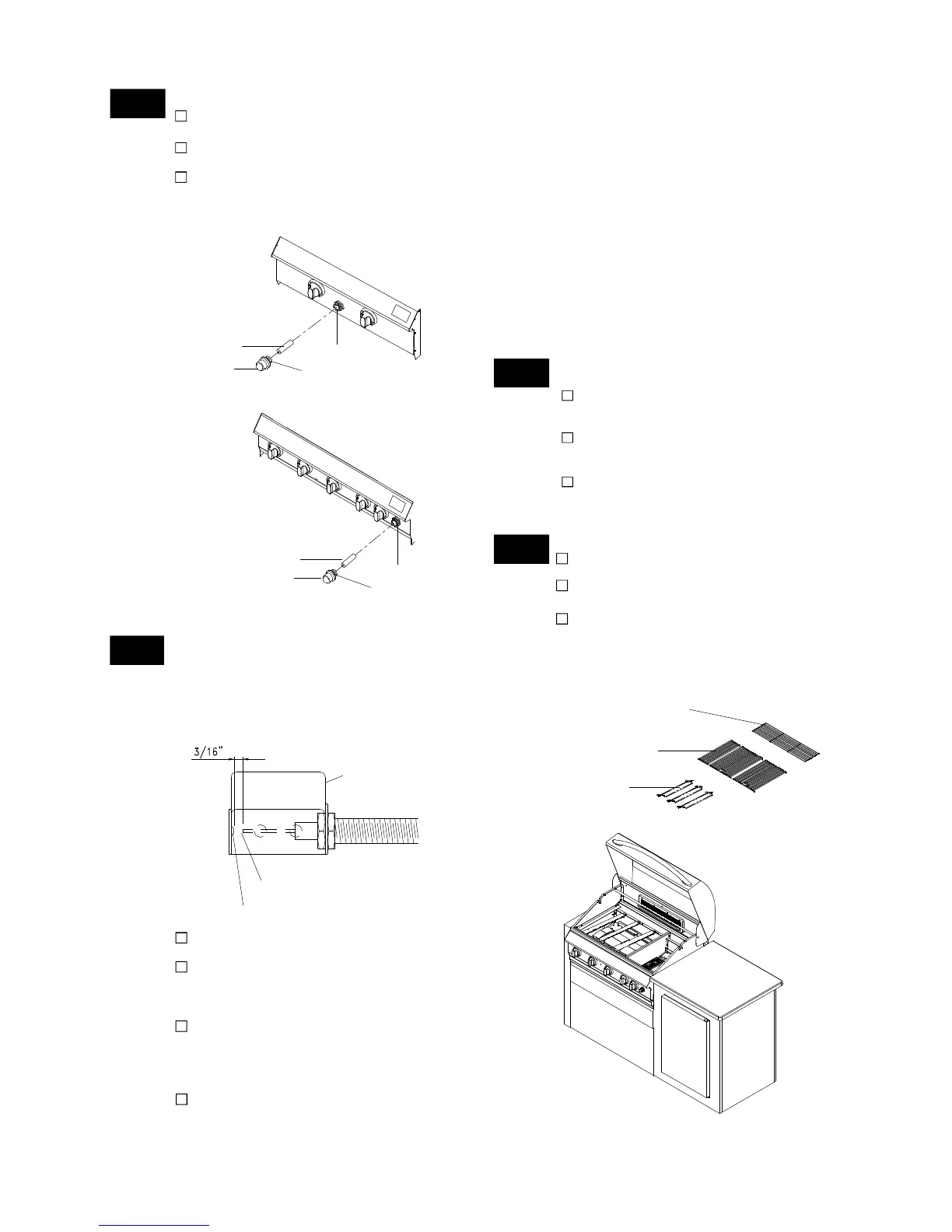 3/16"