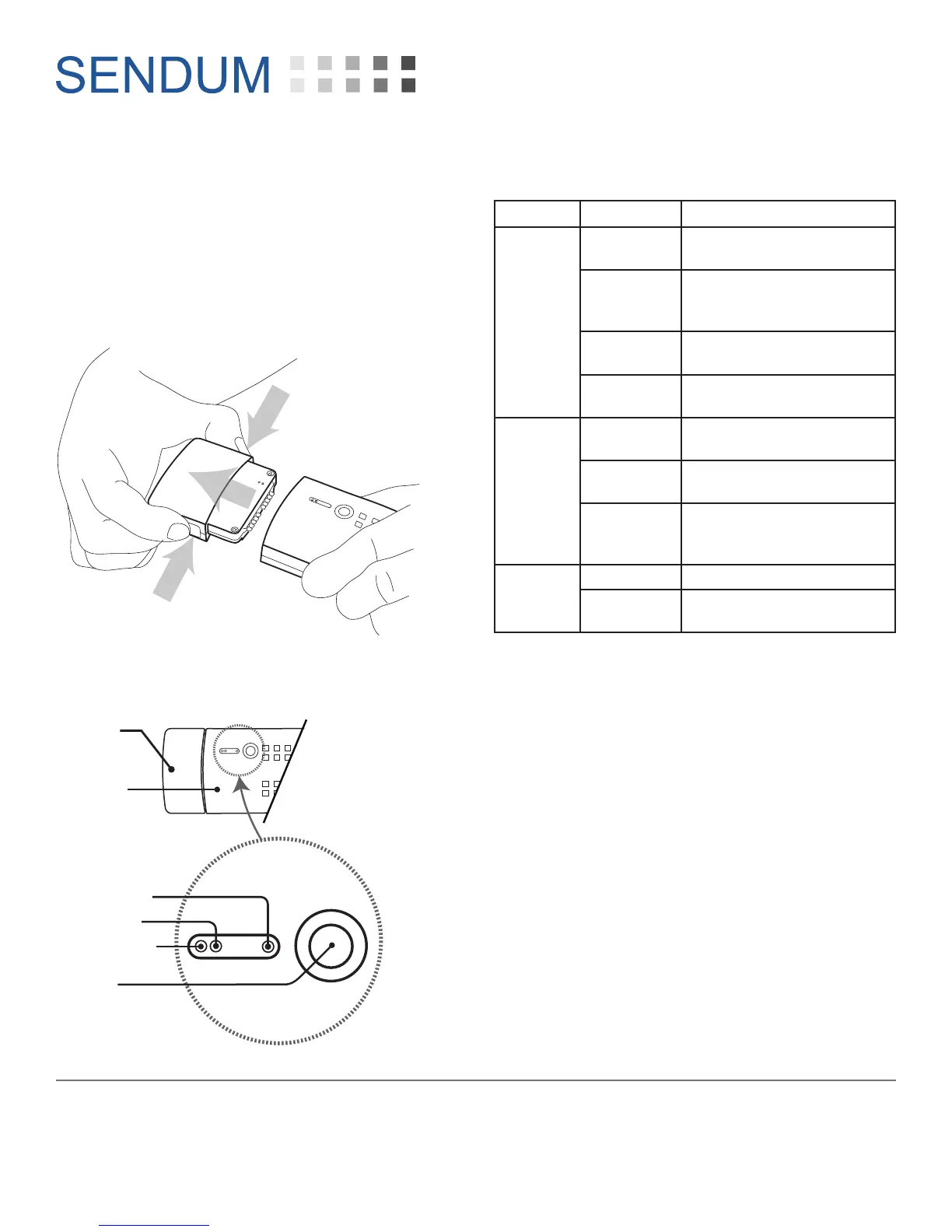 SENDUM