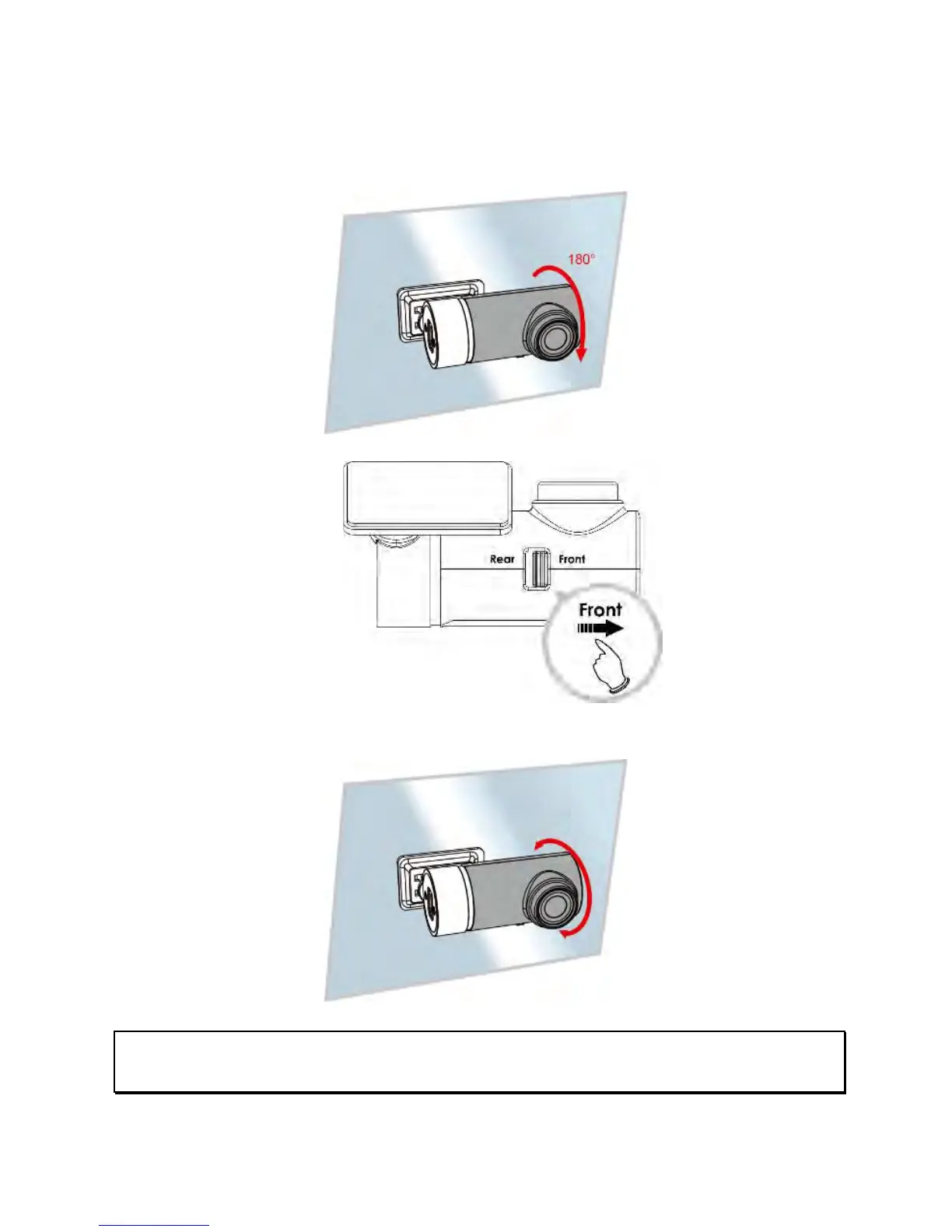 180°

Rear Front

Front