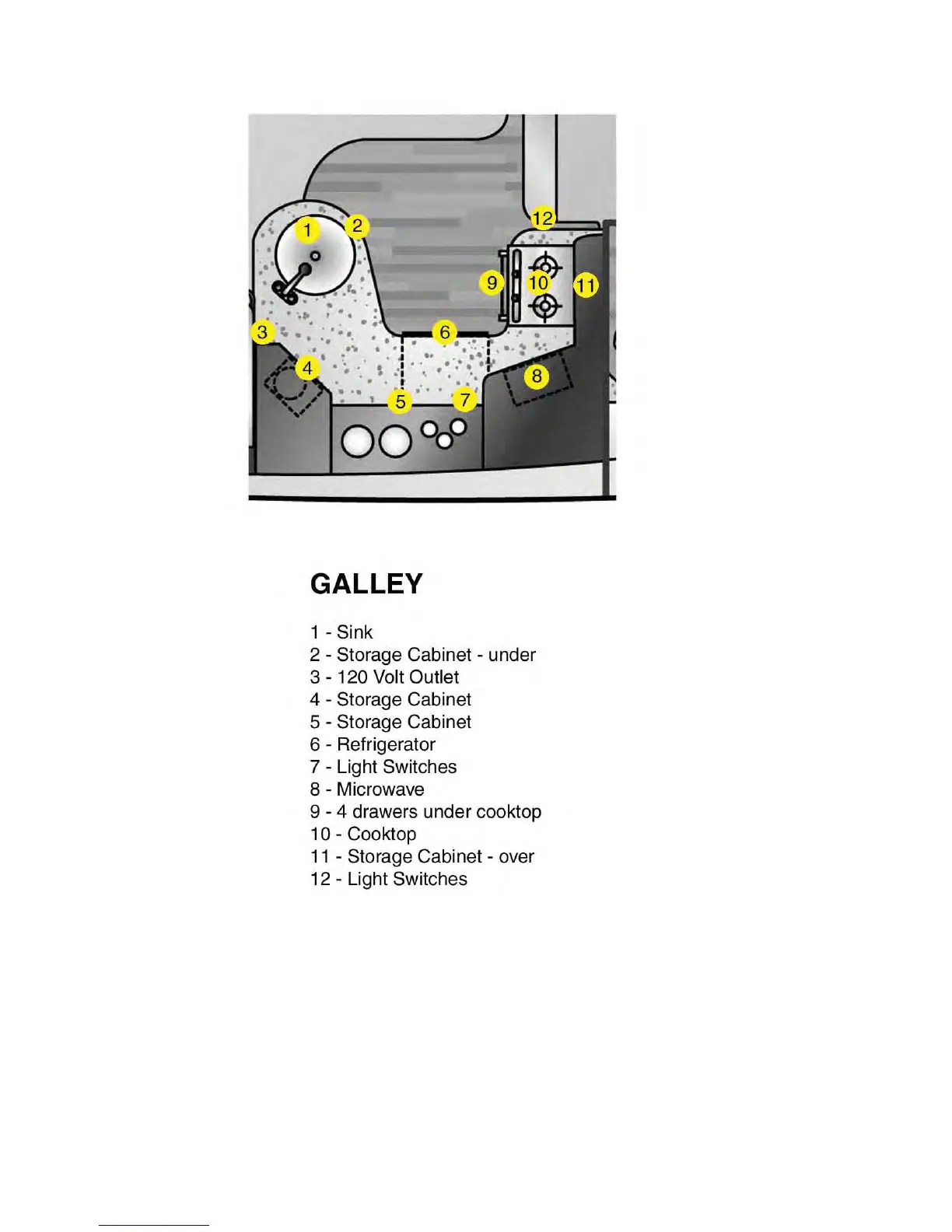 1
2
12
9
10
11
3
6
4
8
5
7

GALLEY

1 - Sink
2 - Storage Cabinet - under
3 - 120 Volt Outlet
4 - Storage Cabinet
5 - Storage Cabinet
6 - Refrigerator
7 - Light Switches
8 - Microwave
9 - 4 drawers under cooktop
10 - Cooktop
11 - Storage Cabinet - over
12 - Light Switches