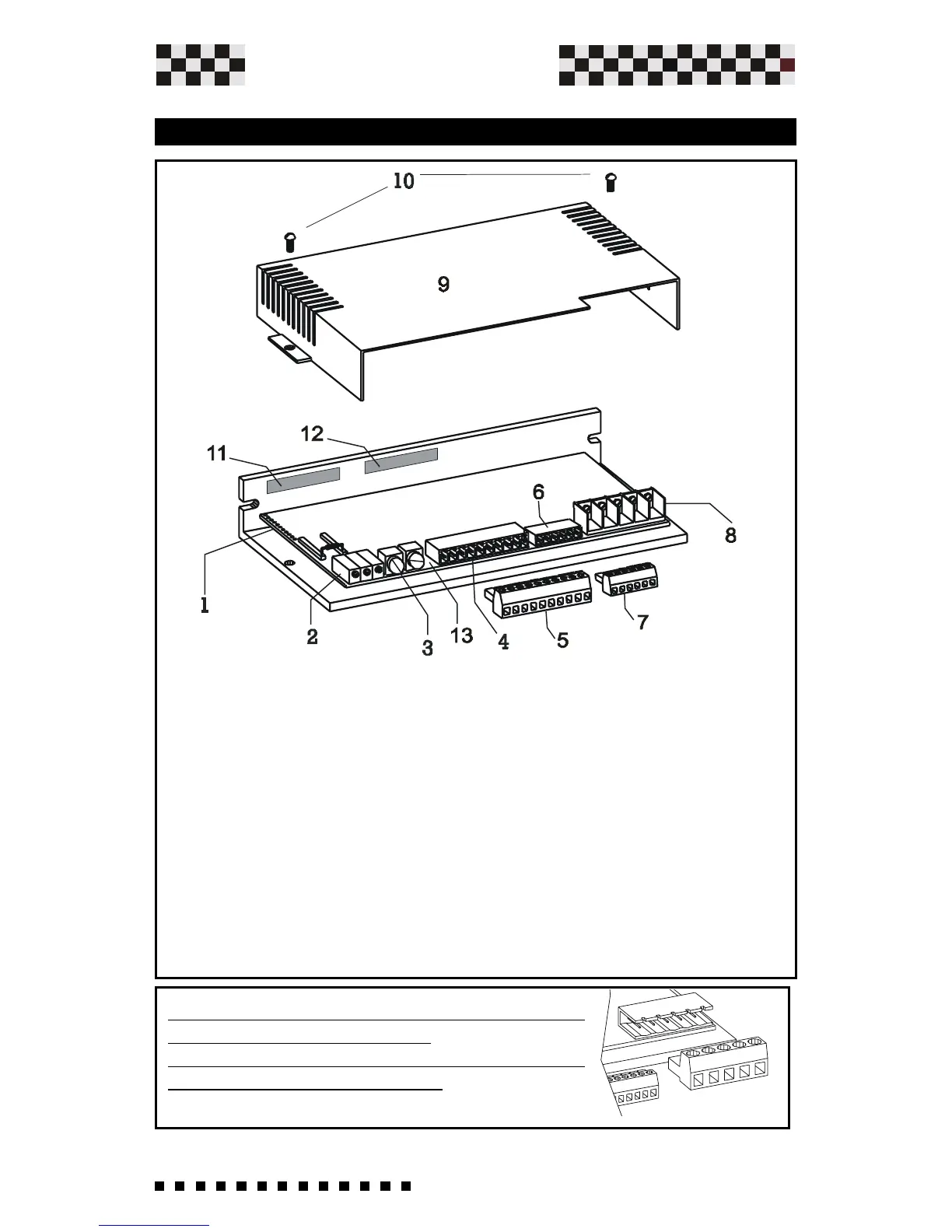 10

9

12

11

6

8

1

2

3

13

4

5

7