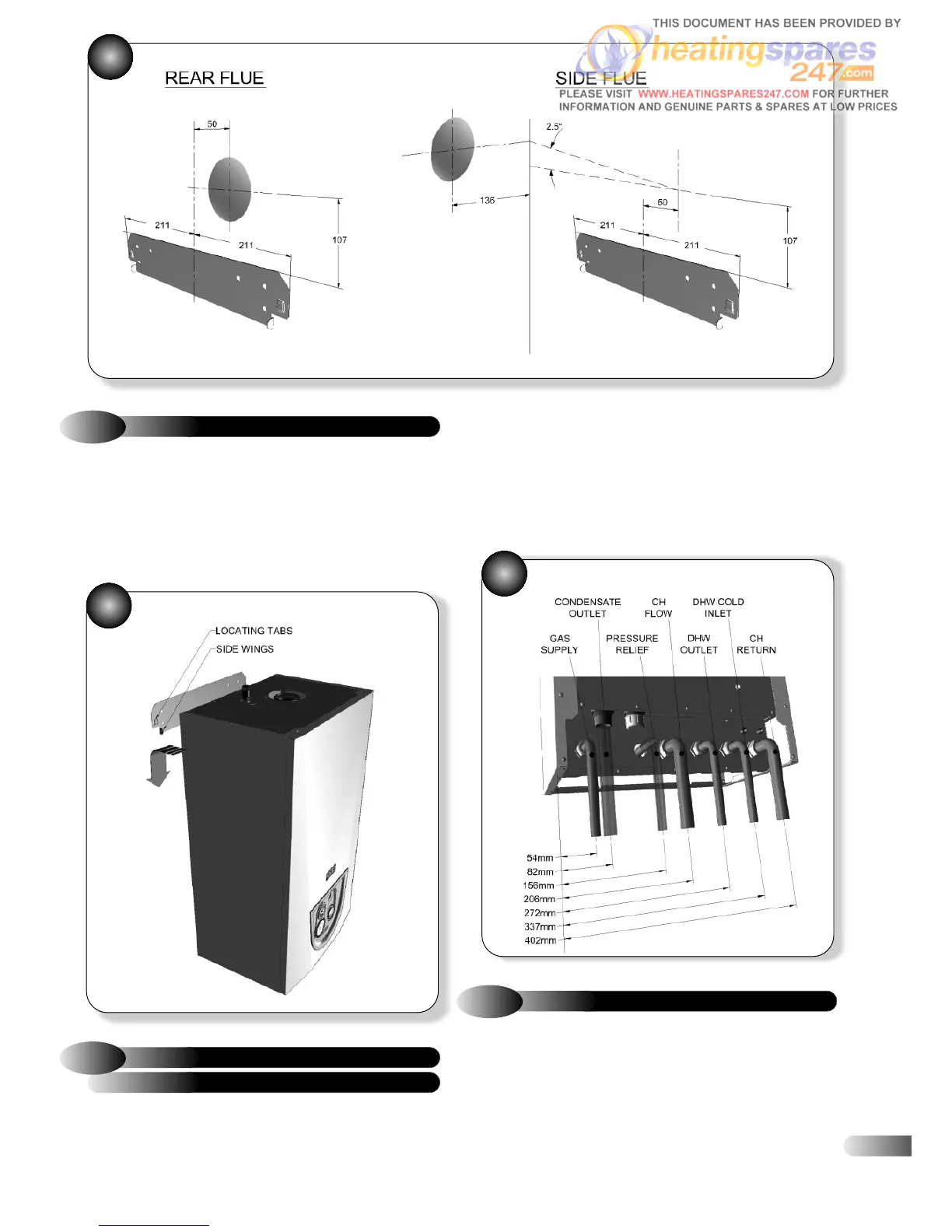 THIS DOCUMENT HAS BEEN PROVIDED BY
heatingspares 247.com
PLEASE VISIT WWW.HEATINGSPARES247.COM FOR FURTHER INFORMATION AND GENUINE PARTS & SPARES AT LOW PRICES

REAR FLUE

50

211

211

107

SIDE FLUE

2.5°

136

50

211

211

107

LOCATING TABS
SIDE WINGS

CONDENSATE OUTLET
CH FLOW
DHW COLD INLET
GAS SUPPLY
PRESSURE RELIEF
DHW OUTLET
CH RETURN

54mm
82mm
156mm
206mm
272mm
337mm
402mm