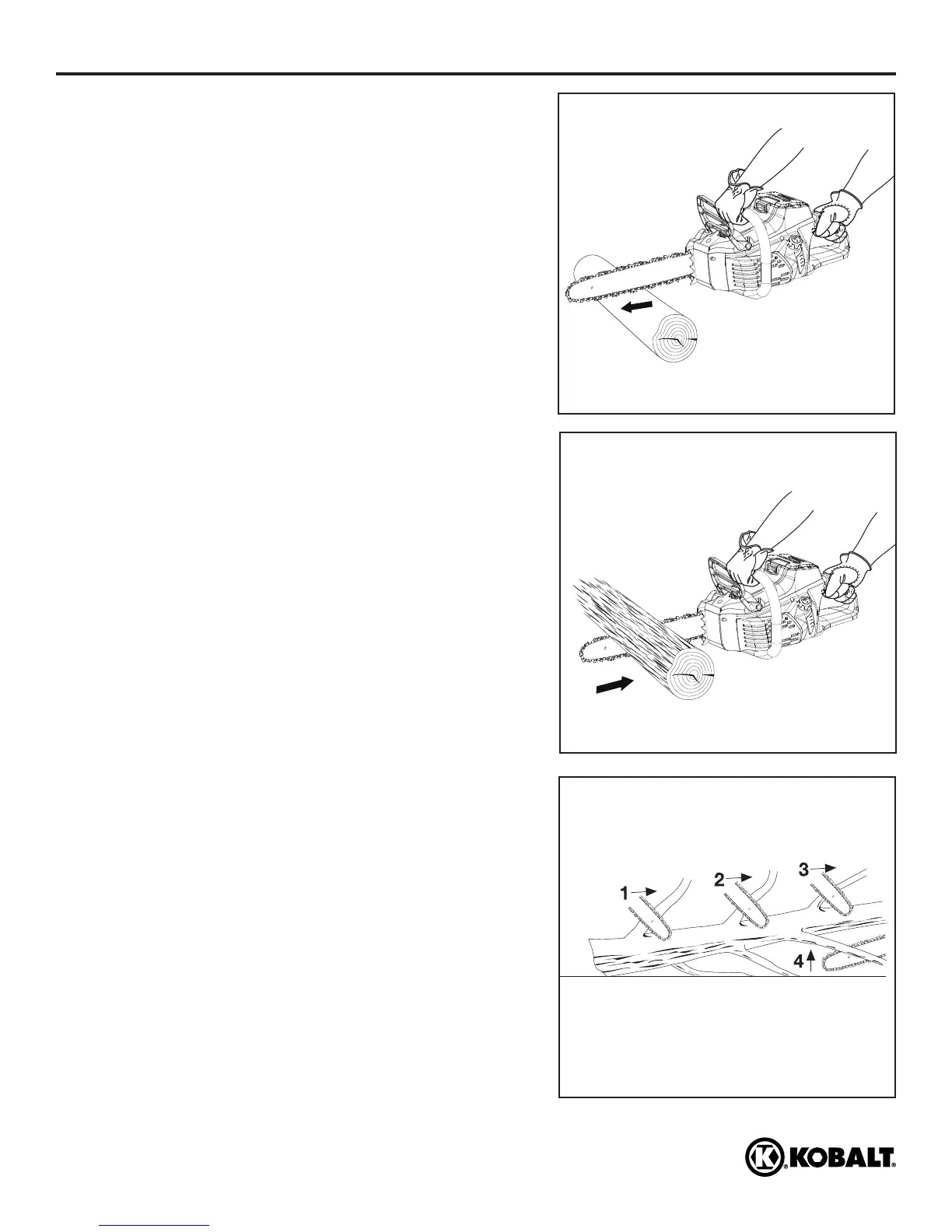 1
2
3
4
KOBALT