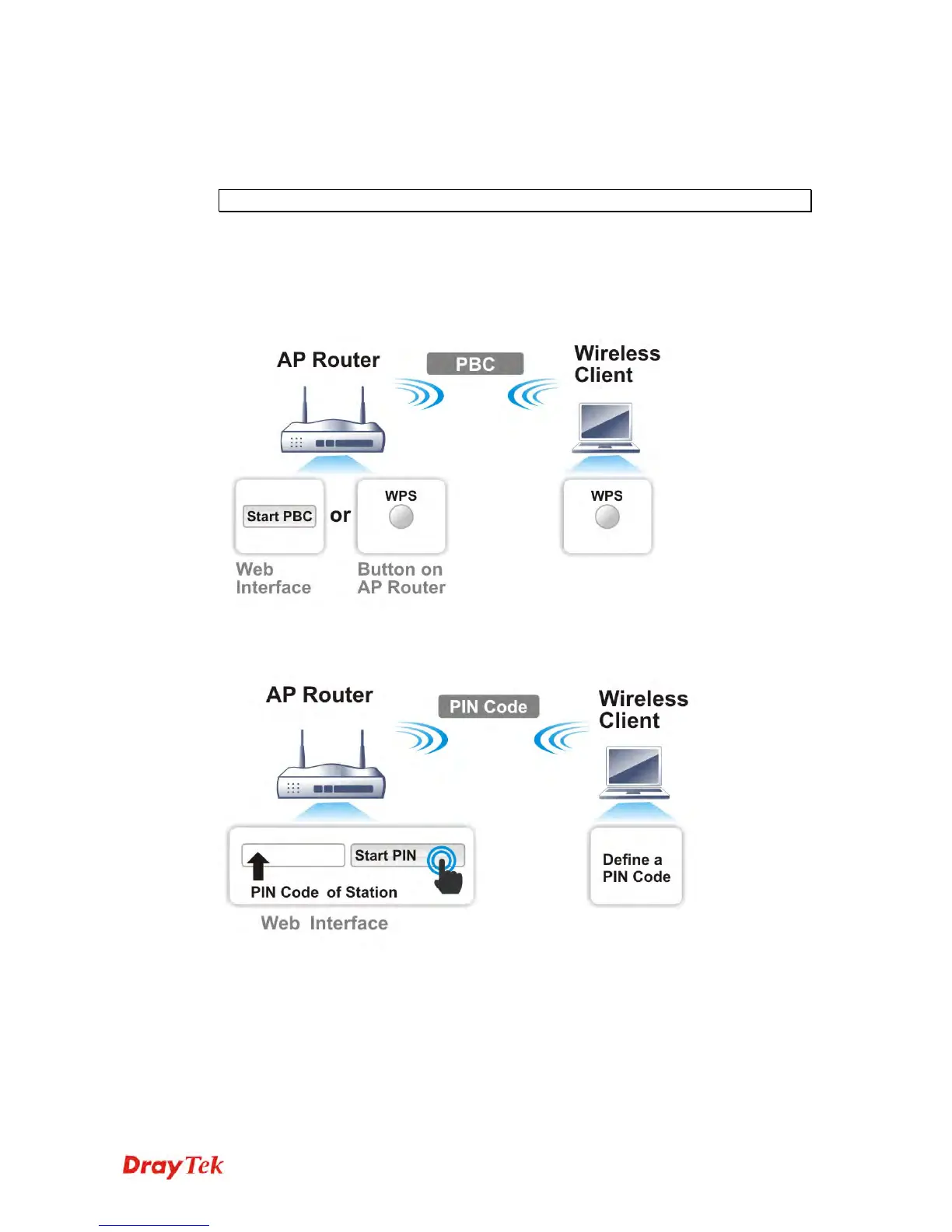 AP Router

PBC

Wireless Client

Start PBC

or

WPS

WPS

Web Interface

Button on AP Router

AP Router

PIN Code

Wireless Client

Start PIN

PIN Code of Station

Define a PIN Code

Web Interface

DrayTek