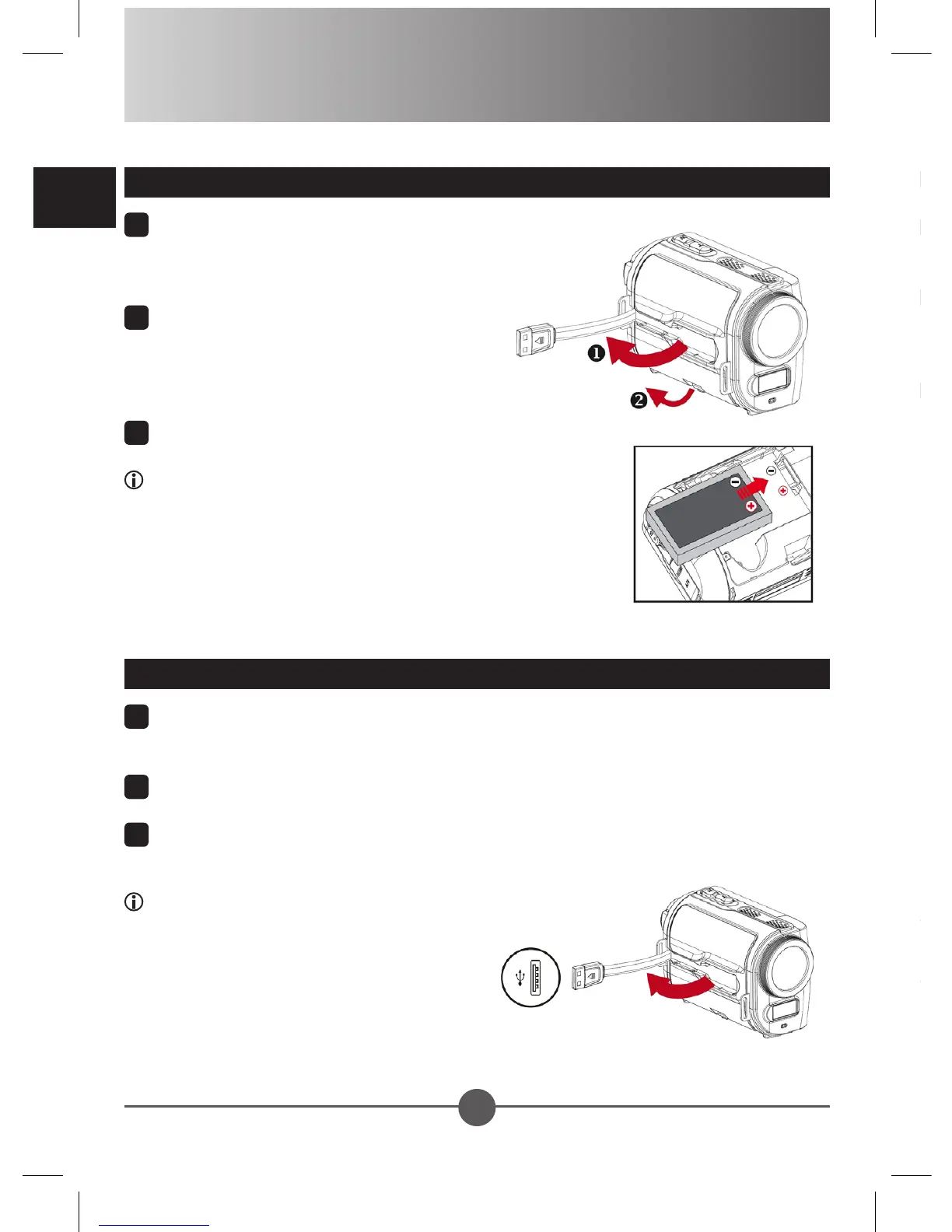 ❶

❷