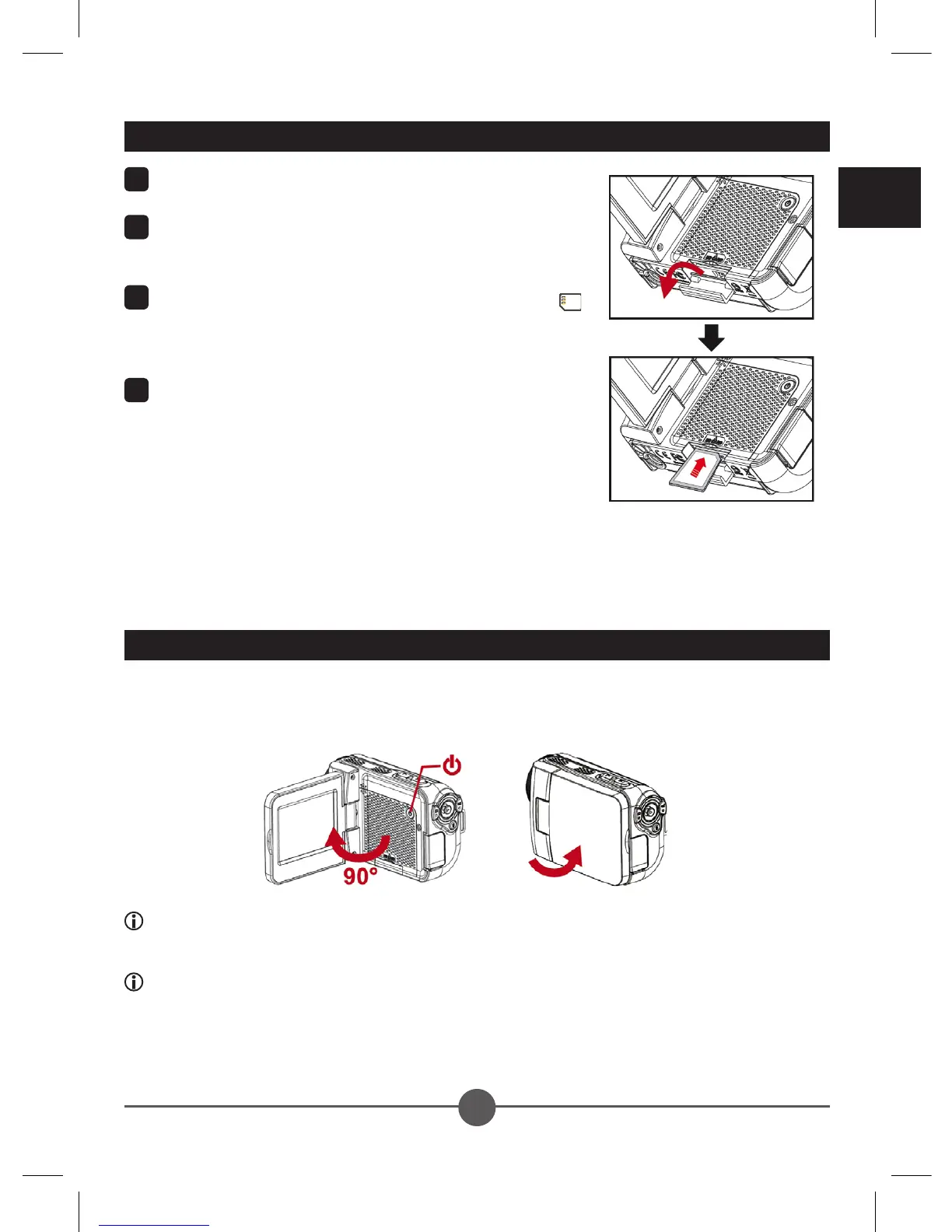 90°