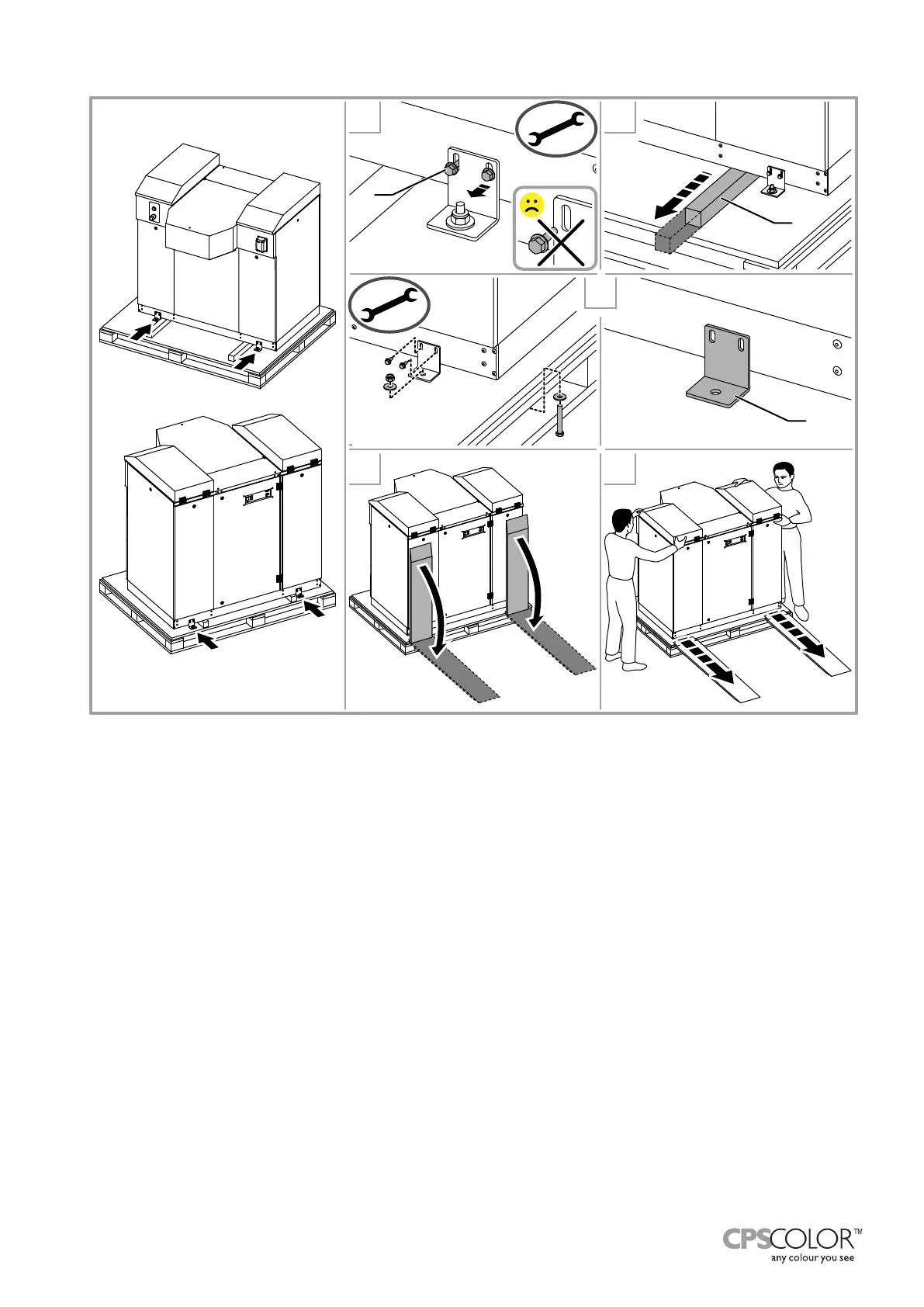 CPSCOLOR™
any colour you see